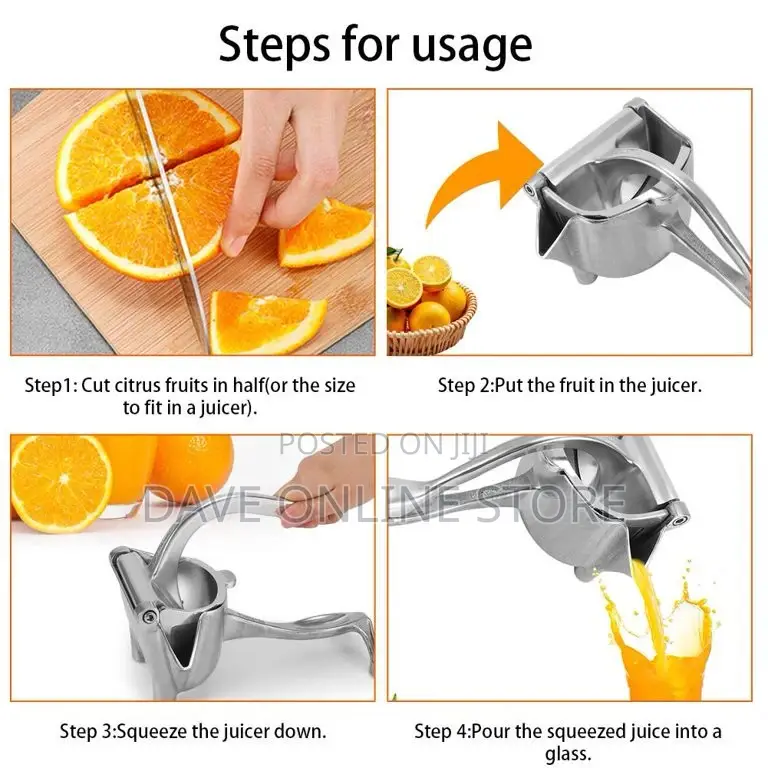 Steps for usage

Step1: Cut citrus fruits in half(or the size to fit in a juicer).

Step 2:Put the fruit in the juicer.

POSTED ON JIJI

DAVE ONLINE STORE

Step 3:Squeeze the juicer down.

Step 4:Pour the squeezed juice into a glass.