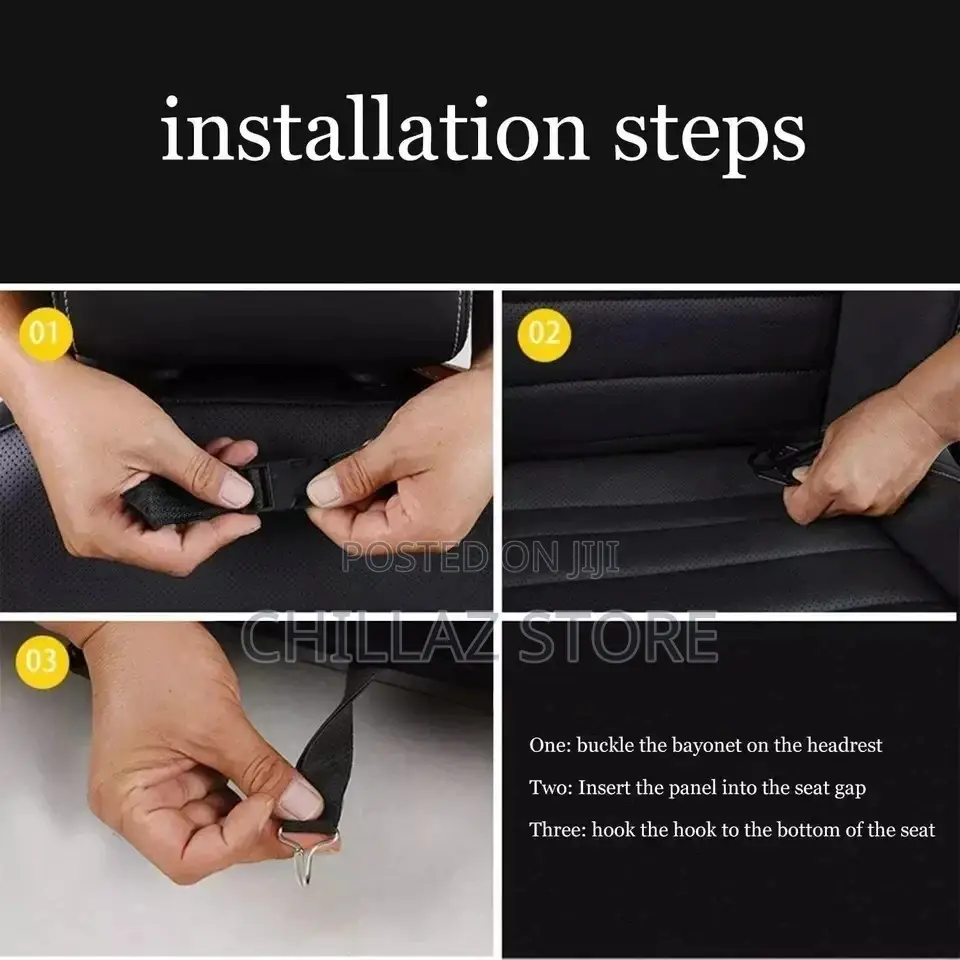 installation steps

01

02

POSTED ON JIJI

CHILLAZ STORE

03

One: buckle the bayonet on the headrest

Two: Insert the panel into the seat gap

Three: hook the hook to the bottom of the seat