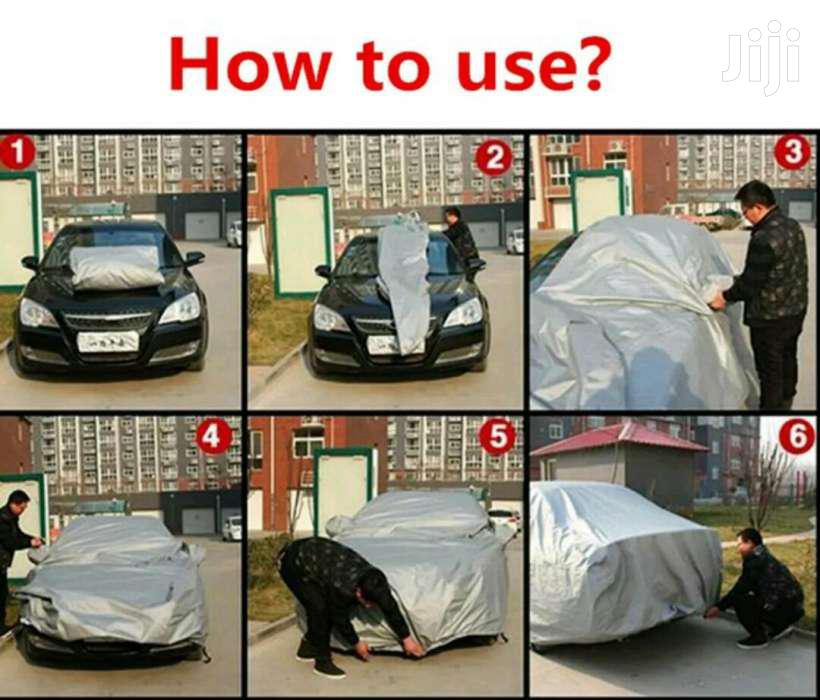 How to use?

Jiji

1

2

3

4

5

6