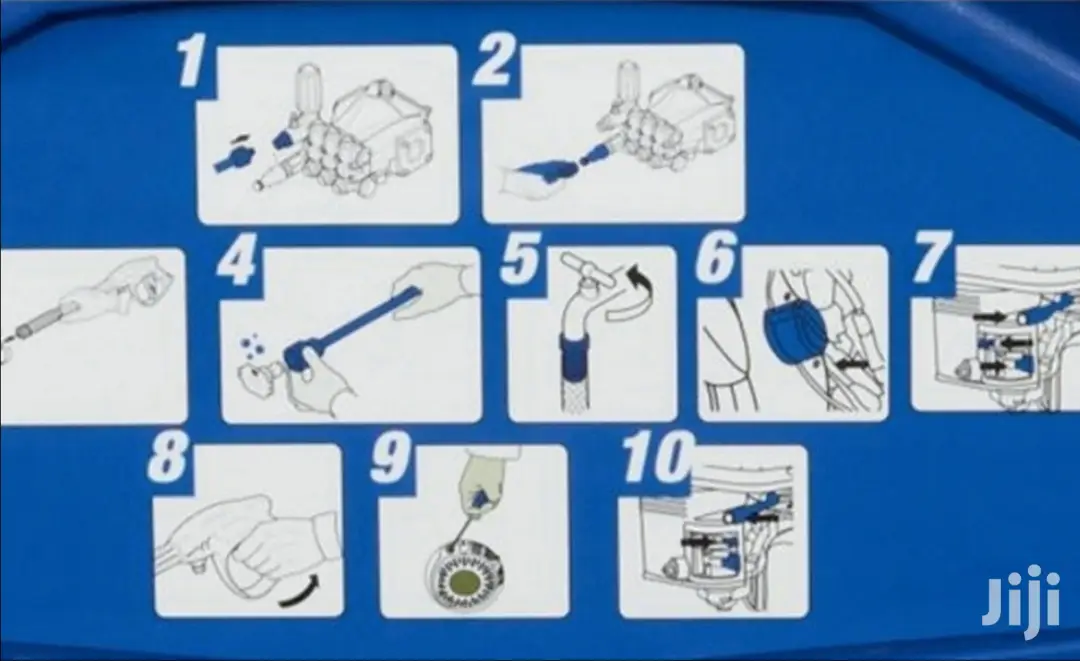 1
2
4
5
6
7
8
9
10
Jiji