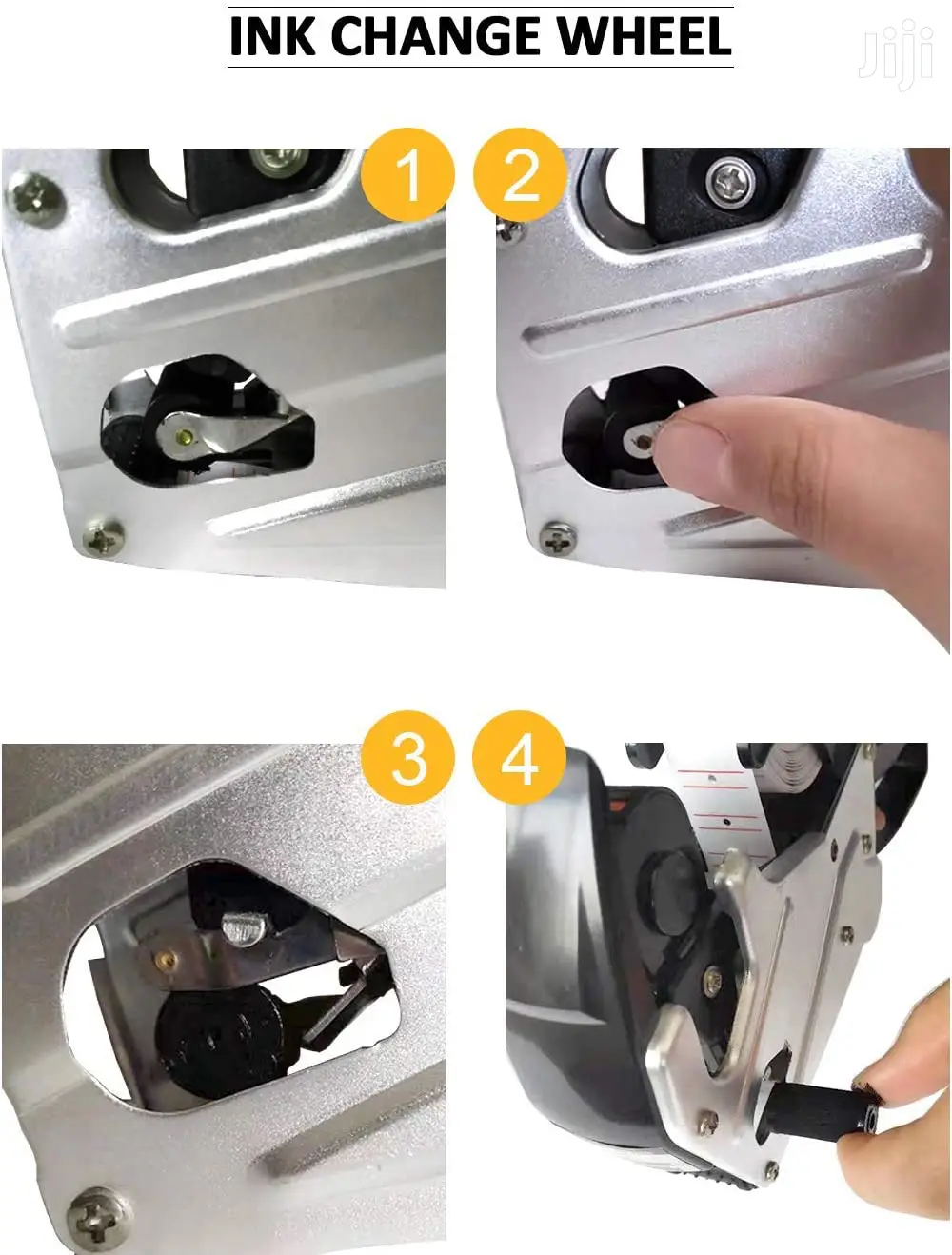 INK CHANGE WHEEL

Jiji

1

2

3

4