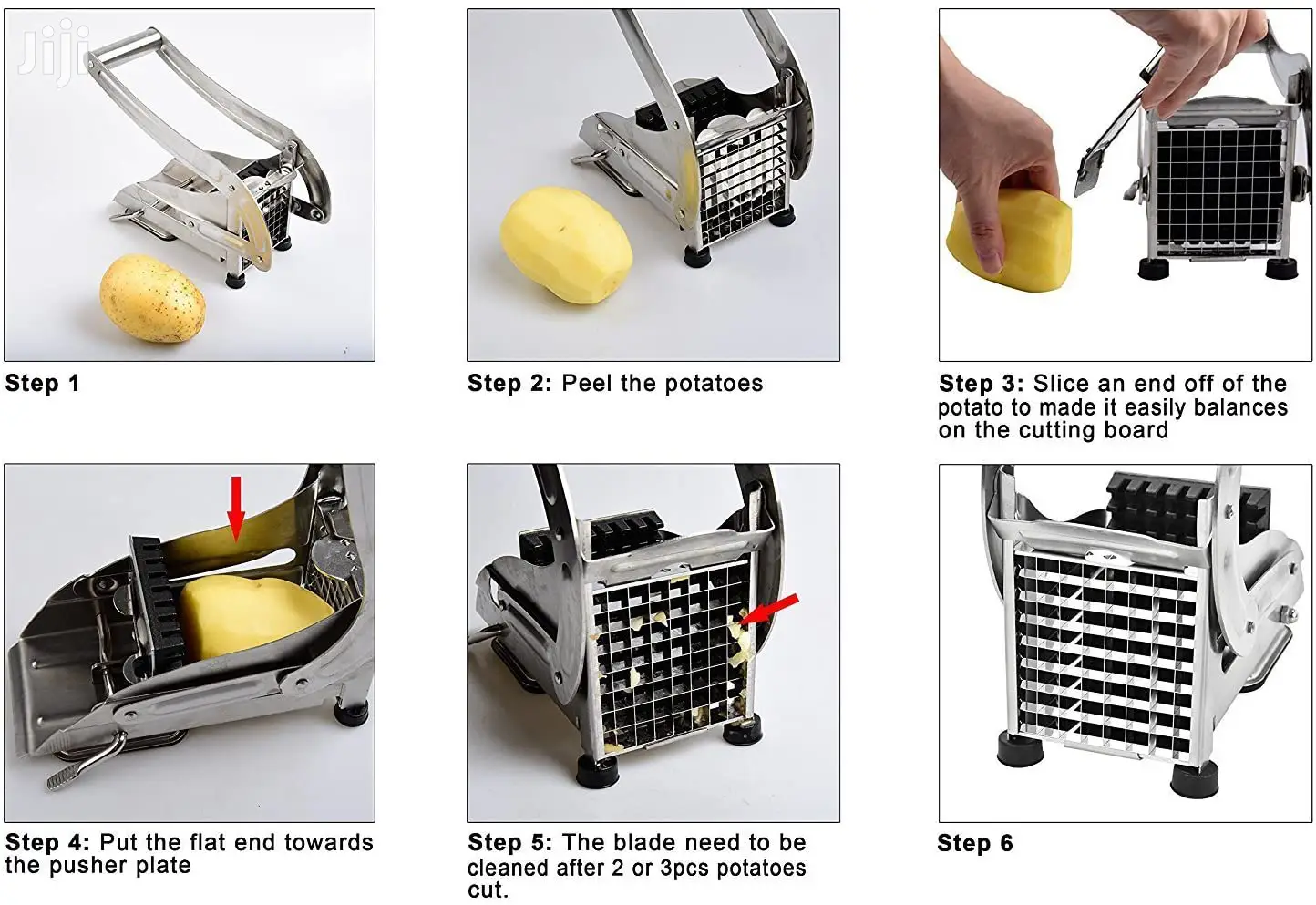 Jiji

Step 1

Step 2: Peel the potatoes

Step 3: Slice an end off of the potato to made it easily balances on the cutting board

Step 4: Put the flat end towards the pusher plate

Step 5: The blade need to be cleaned after 2 or 3pcs potatoes cut.

Step 6