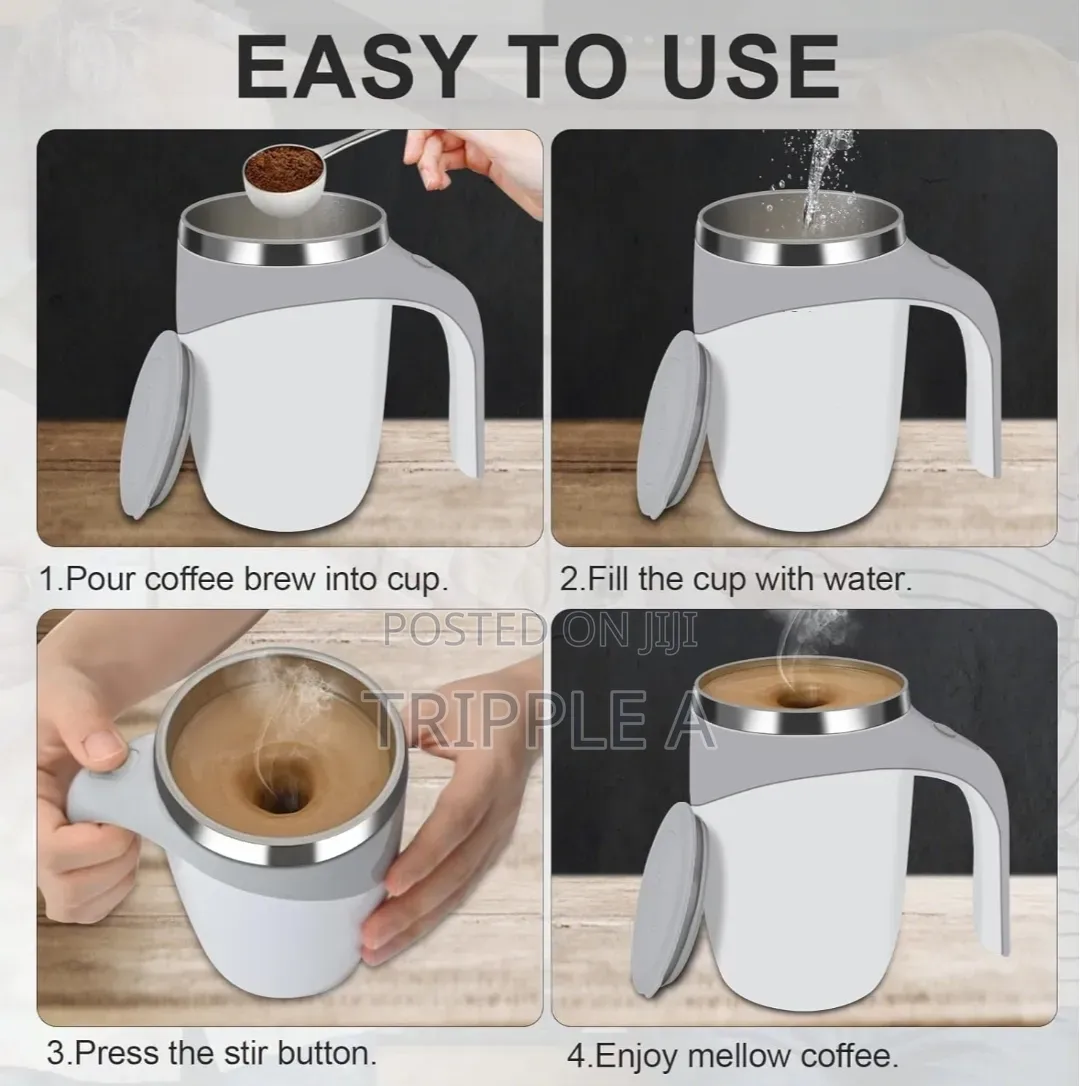 EASY TO USE

1.Pour coffee brew into cup.

2.Fill the cup with water.

POSTED ON JIJI

TRIPPLE A

3.Press the stir button.

4.Enjoy mellow coffee.