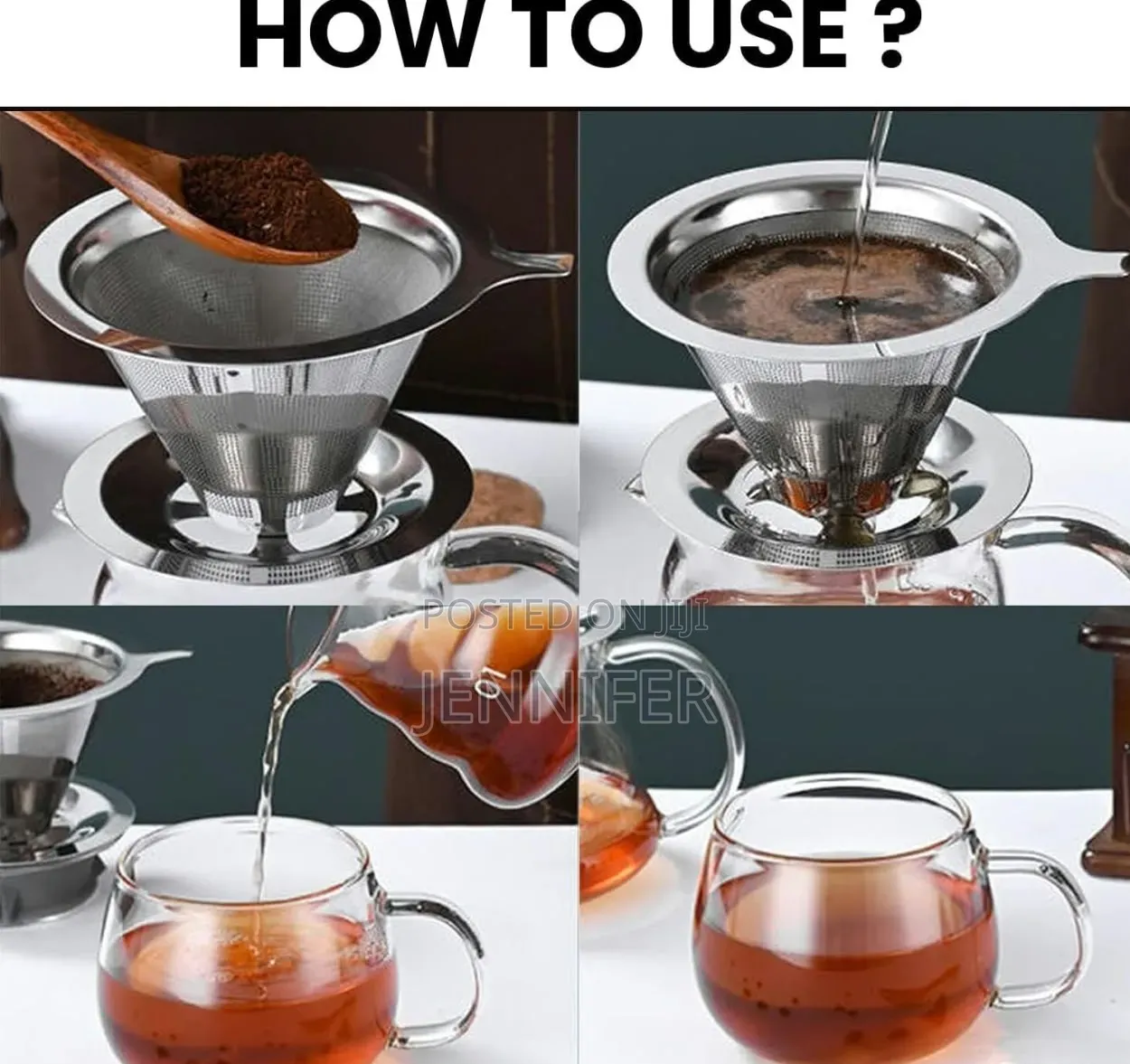 HOW TO USE ?

POSTED ON JIJI
JENNIFER