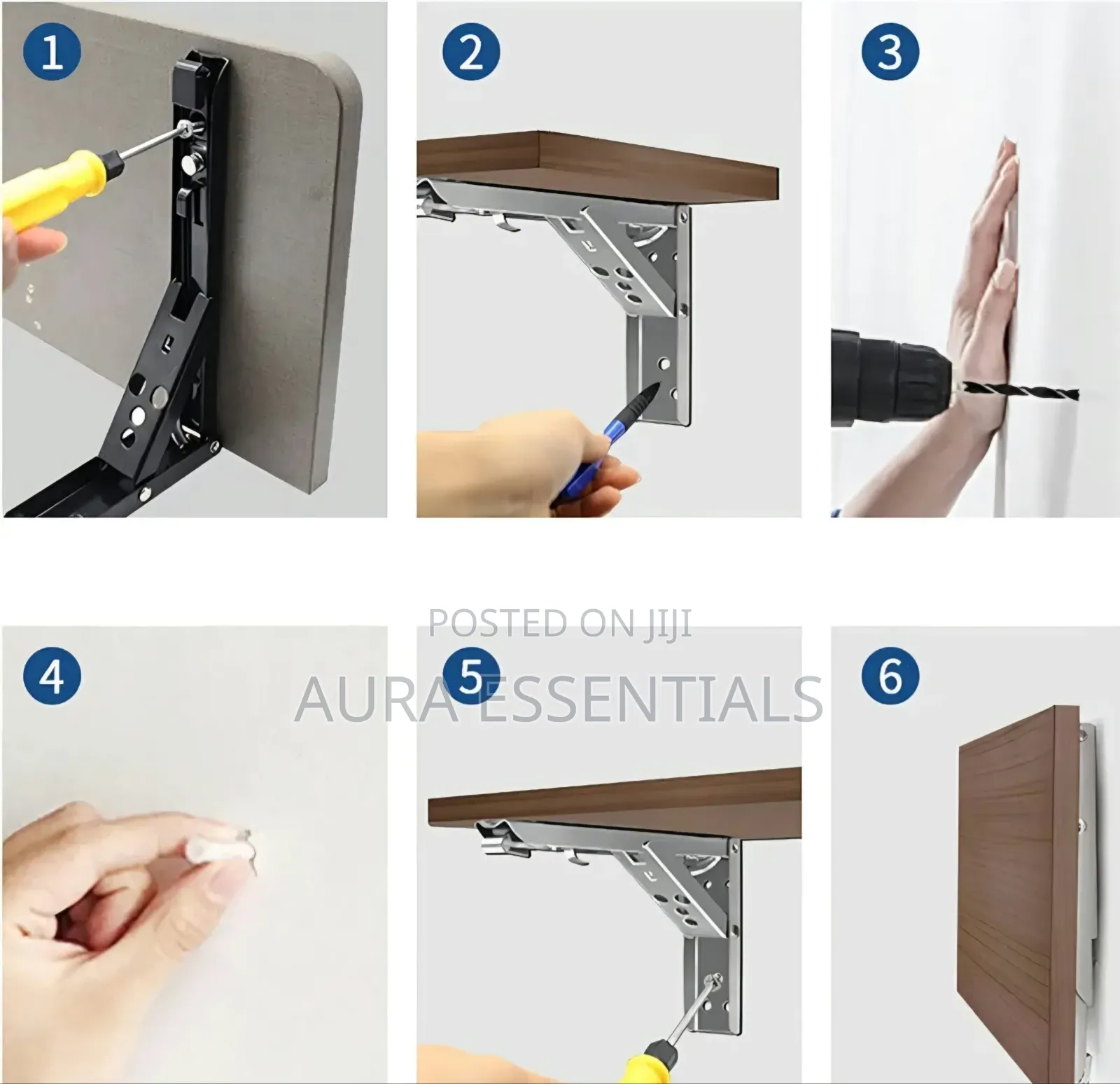 1

2

3

POSTED ON JIJI

AURA ESSENTIALS

4

5

6