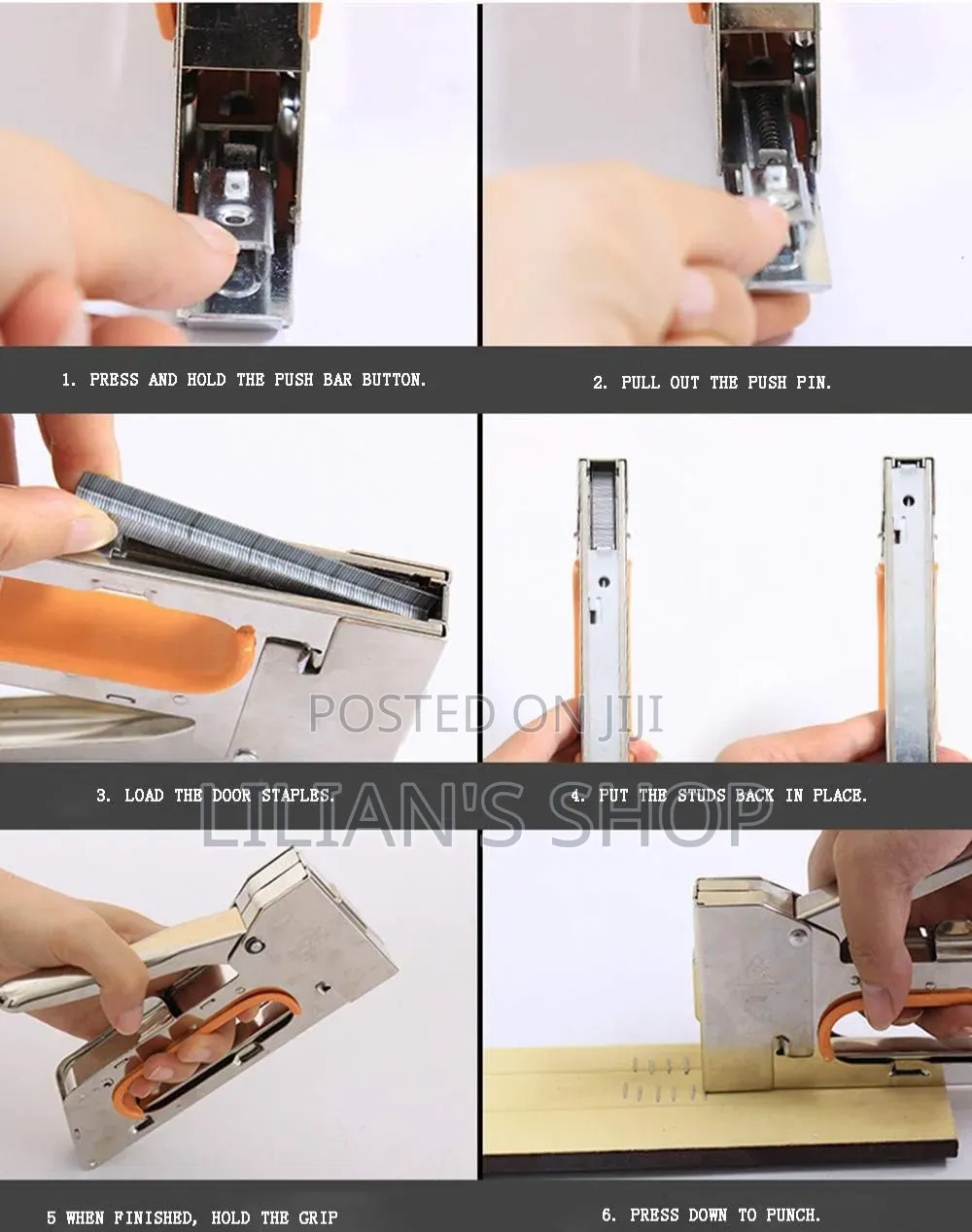 1. PRESS AND HOLD THE PUSH BAR BUTTON.

2. PULL OUT THE PUSH PIN.

POSTED ON JIJI

3. LOAD THE DOOR STAPLES.

4. PUT THE STUDS BACK IN PLACE.

LILIAN'S SHOP

5 WHEN FINISHED, HOLD THE GRIP

6. PRESS DOWN TO PUNCH.