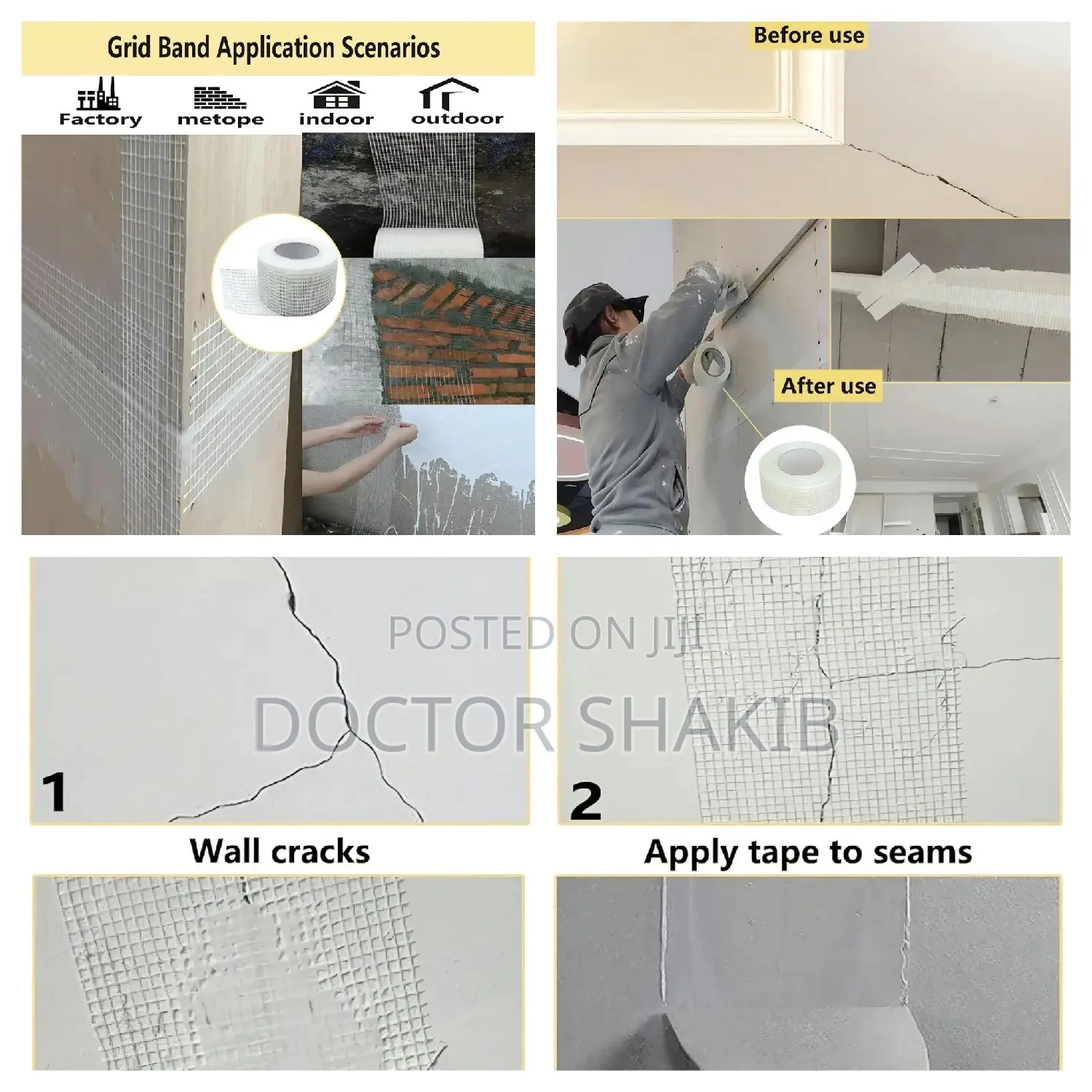 Grid Band Application Scenarios

Factory metope indoor outdoor

Before use

After use

POSTED ON JIJI

DOCTOR SHAKIB

1

Wall cracks

2

Apply tape to seams