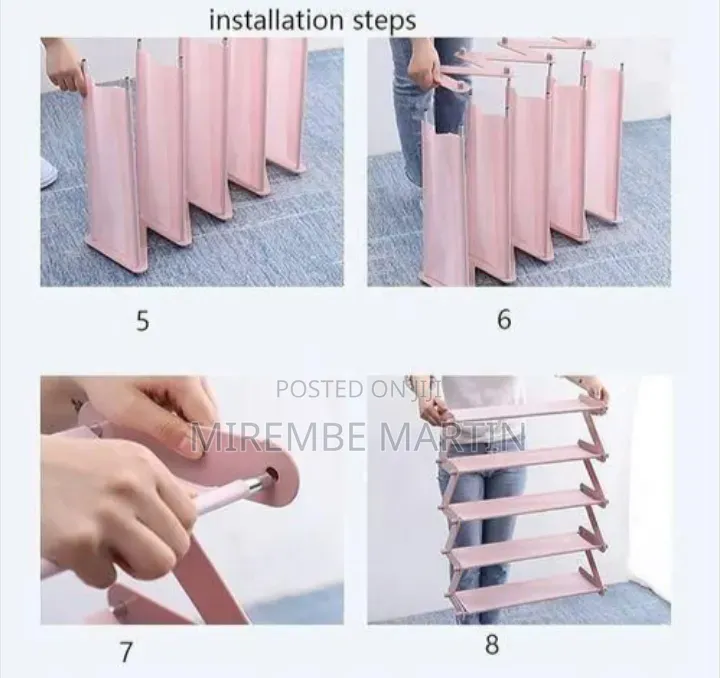 installation steps

5

6

POSTED ON JIJI
MIREMBE MARTIN

7

8