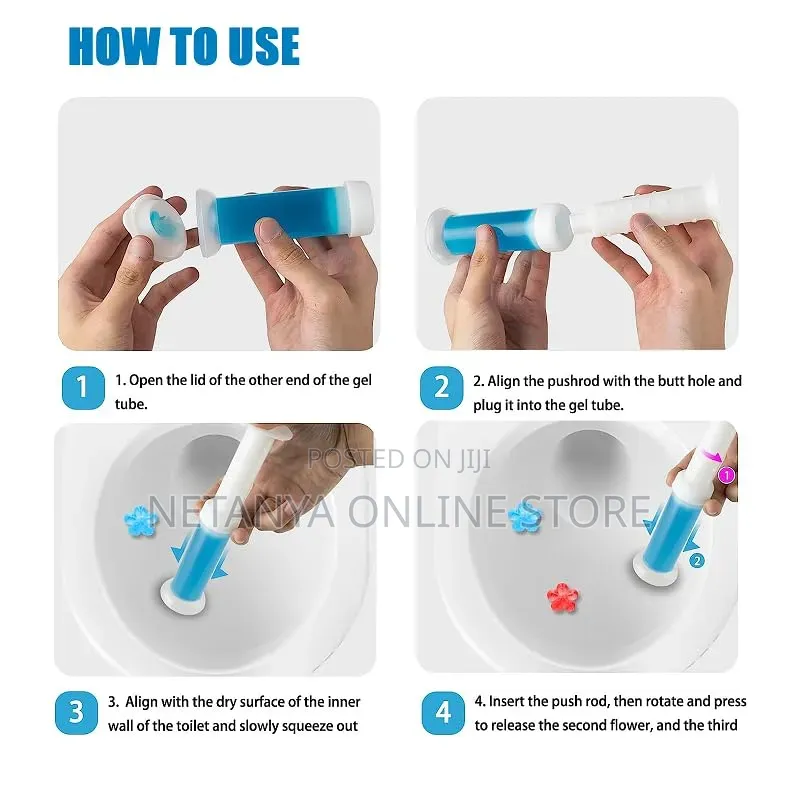 HOW TO USE

1

1. Open the lid of the other end of the gel tube.

2

2. Align the pushrod with the butt hole and plug it into the gel tube.

POSTED ON JIJI

NETANYA ONLINE STORE

1

2

3

3. Align with the dry surface of the inner wall of the toilet and slowly squeeze out

4

4. Insert the push rod, then rotate and press to release the second flower, and the third