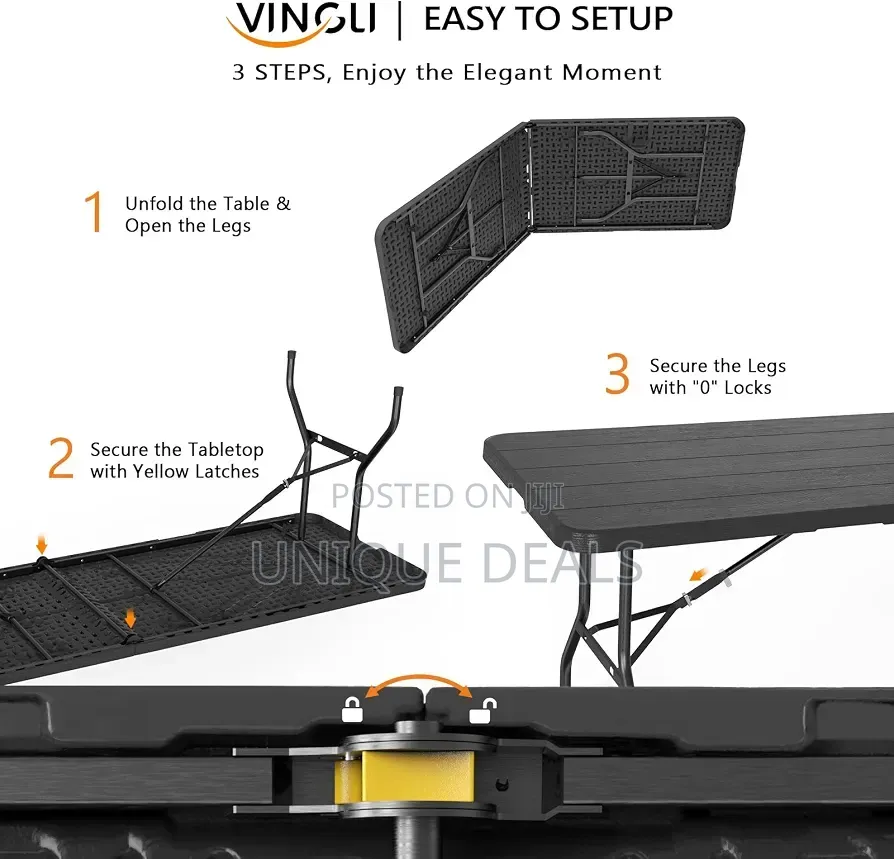 VINGLI | EASY TO SETUP

3 STEPS, Enjoy the Elegant Moment

1 Unfold the Table & Open the Legs

2 Secure the Tabletop with Yellow Latches

3 Secure the Legs with "0" Locks

POSTED ON JIJI

UNIQUE DEALS