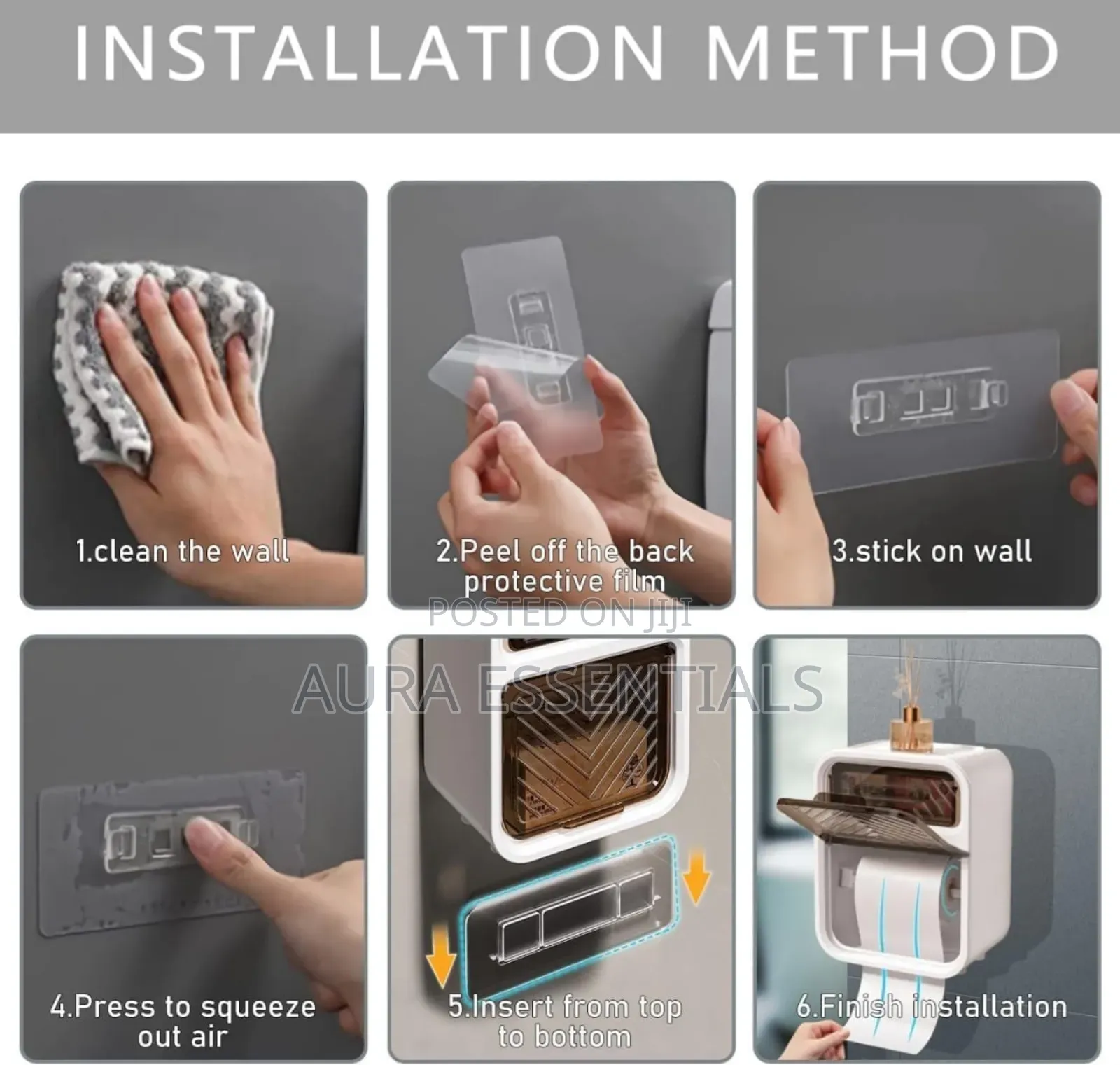 INSTALLATION METHOD

1.clean the wall

2.Peel off the back protective film

3.stick on wall

POSTED ON JIJI

AURA ESSENTIALS

4.Press to squeeze out air

5.Insert from top to bottom

6.Finish installation