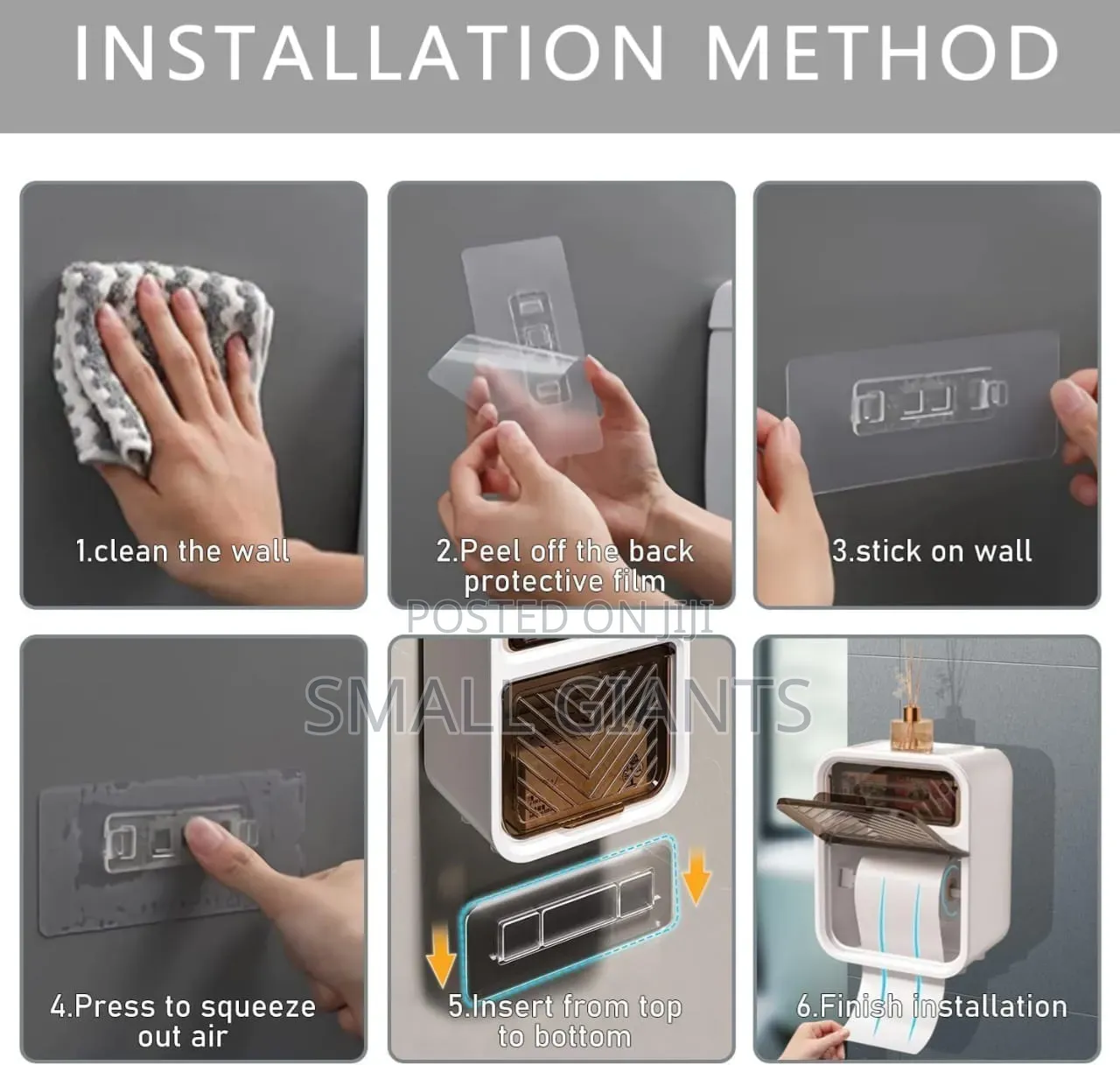 INSTALLATION METHOD

1.clean the wall

2.Peel off the back protective film

3.stick on wall

POSTED ON JIJI

SMALL GIANTS

4.Press to squeeze out air

5.Insert from top to bottom

6.Finish installation