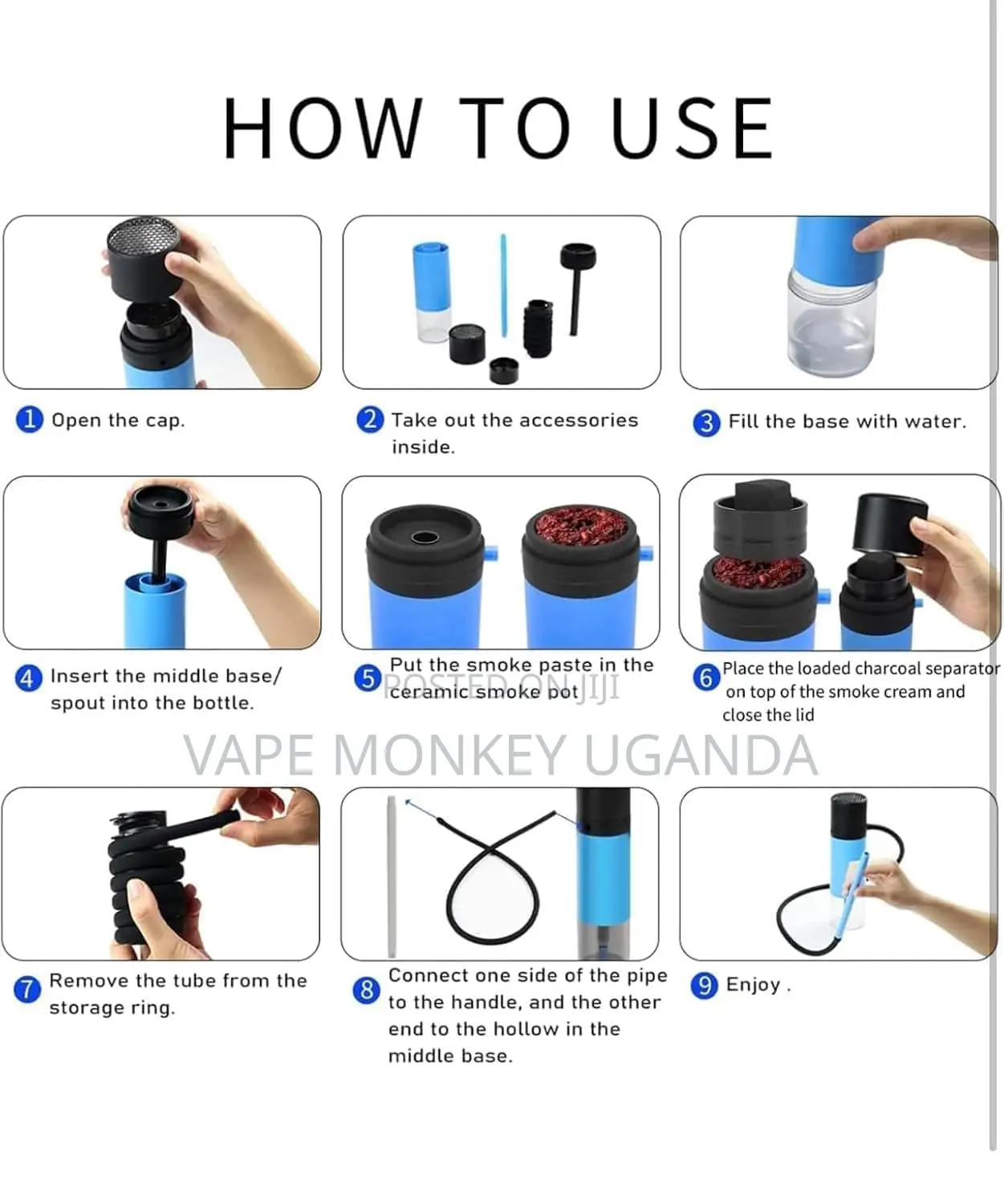 HOW TO USE

1 Open the cap.

2 Take out the accessories inside.

3 Fill the base with water.

4 Insert the middle base/ spout into the bottle.

5 Put the smoke paste in the ceramic smoke pot

POSTED ON JIJI

6 Place the loaded charcoal separator on top of the smoke cream and close the lid

VAPE MONKEY UGANDA

7 Remove the tube from the storage ring.

8 Connect one side of the pipe to the handle, and the other end to the hollow in the middle base.

9 Enjoy .