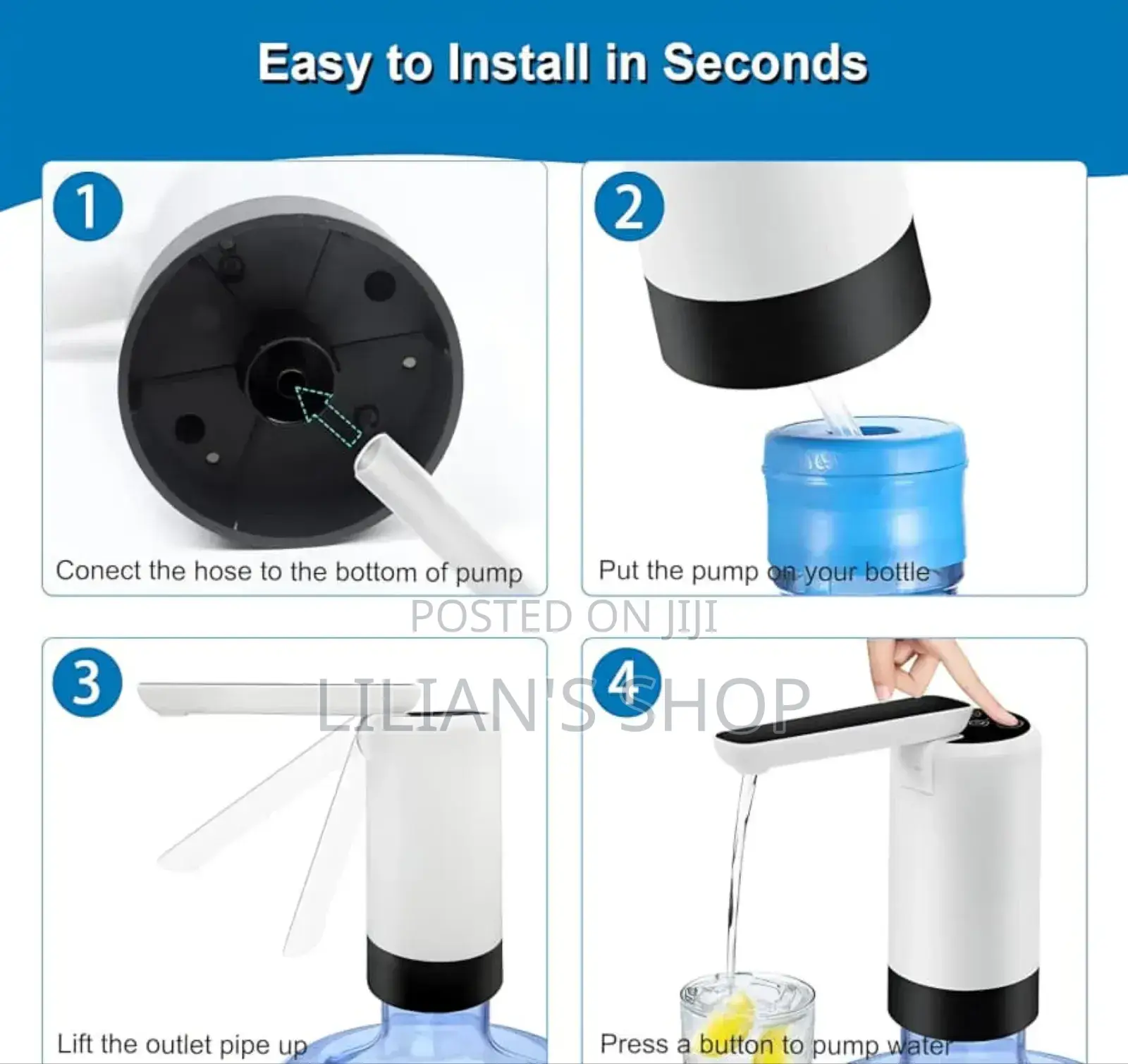 Easy to Install in Seconds

1
Conect the hose to the bottom of pump

2
Put the pump on your bottle

POSTED ON JIJI

LILIAN'S SHOP

3
Lift the outlet pipe up

4
Press a button to pump water