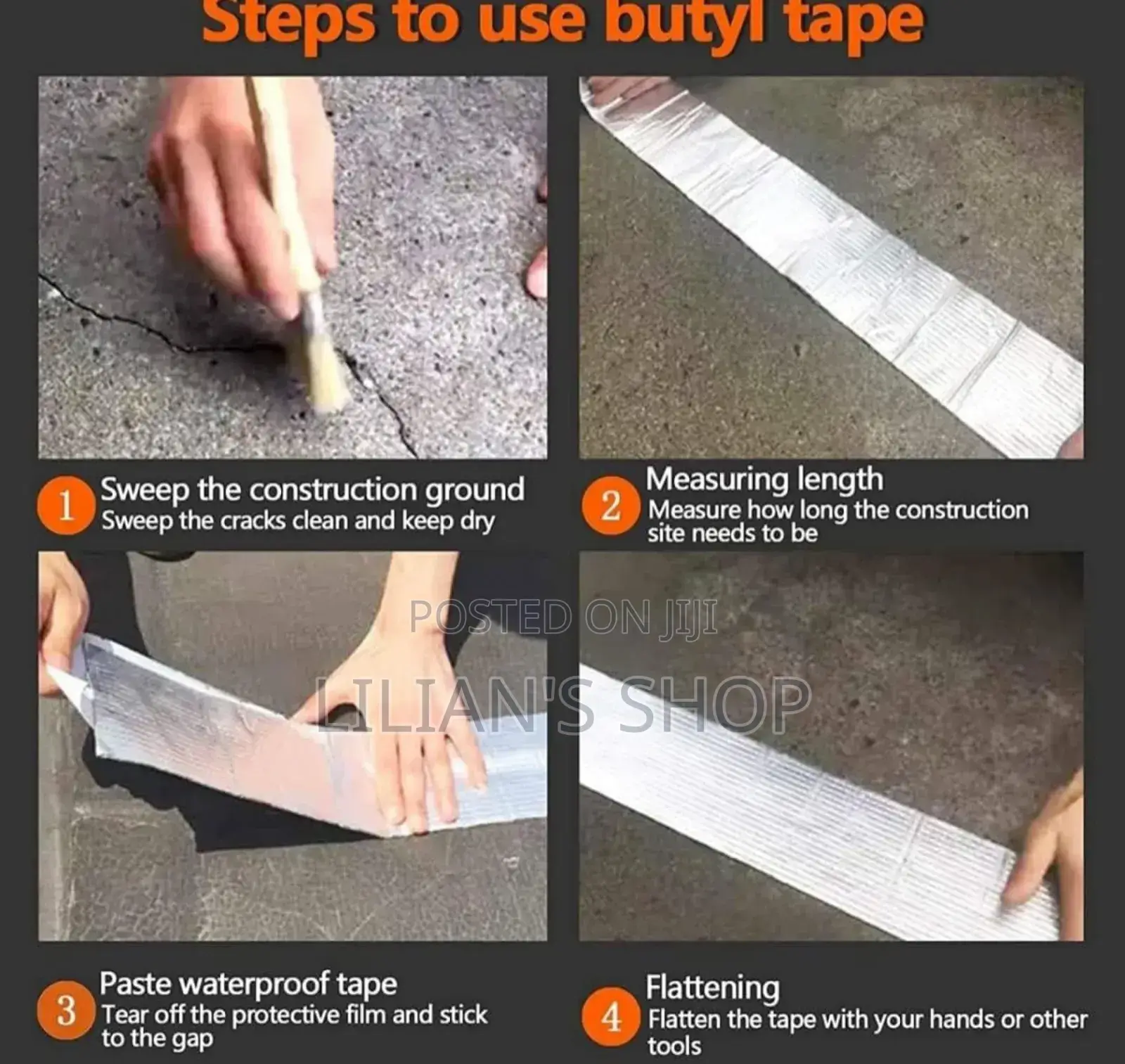 Steps to use butyl tape

1 Sweep the construction ground
Sweep the cracks clean and keep dry

2 Measuring length
Measure how long the construction site needs to be

POSTED ON JIJI

LILIAN'S SHOP

3 Paste waterproof tape
Tear off the protective film and stick to the gap

4 Flattening
Flatten the tape with your hands or other tools