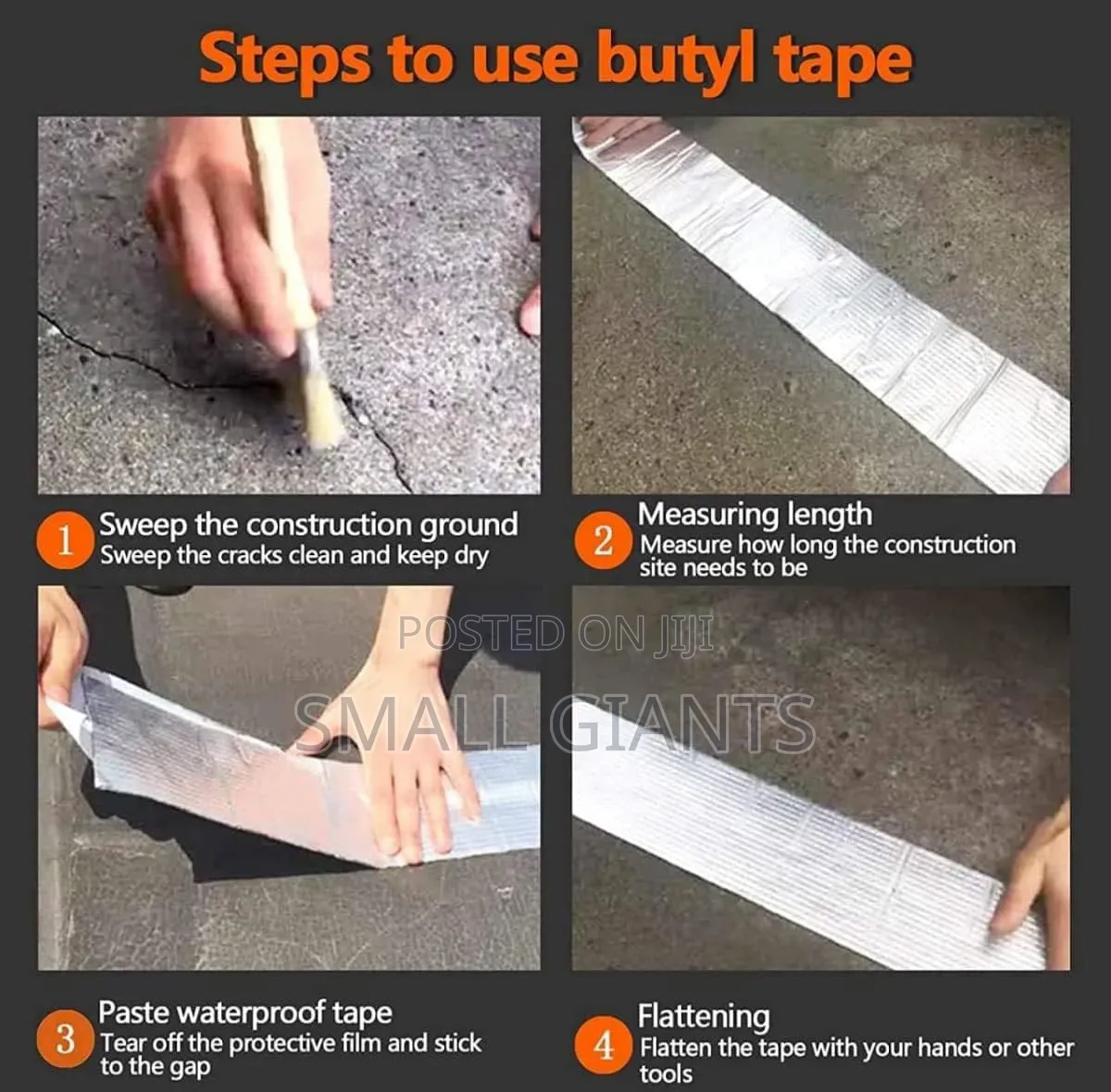 Steps to use butyl tape

1 Sweep the construction ground
Sweep the cracks clean and keep dry

2 Measuring length
Measure how long the construction site needs to be

POSTED ON JIJI
SMALL GIANTS

3 Paste waterproof tape
Tear off the protective film and stick to the gap

4 Flattening
Flatten the tape with your hands or other tools