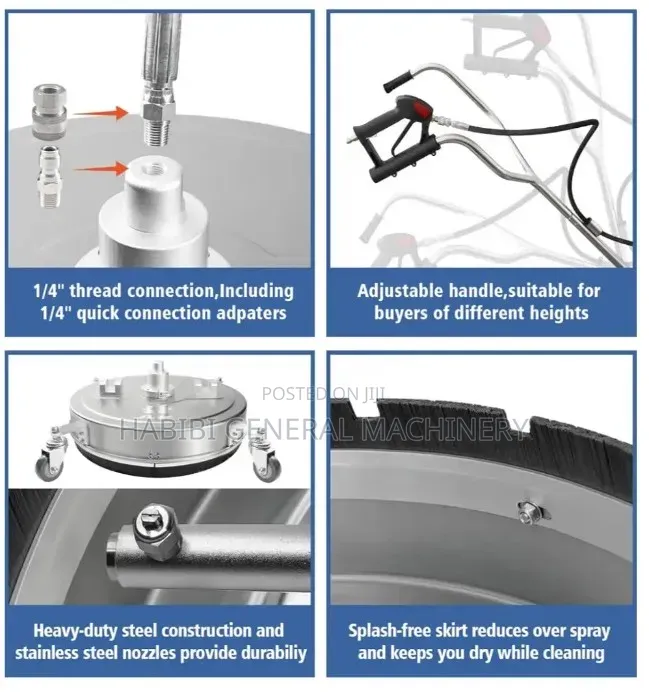 1/4" thread connection,Including 1/4" quick connection adpaters

Adjustable handle,suitable for buyers of different heights

POSTED ON JIJI
HABIBI GENERAL MACHINERY

Heavy-duty steel construction and stainless steel nozzles provide durabiliy

Splash-free skirt reduces over spray and keeps you dry while cleaning