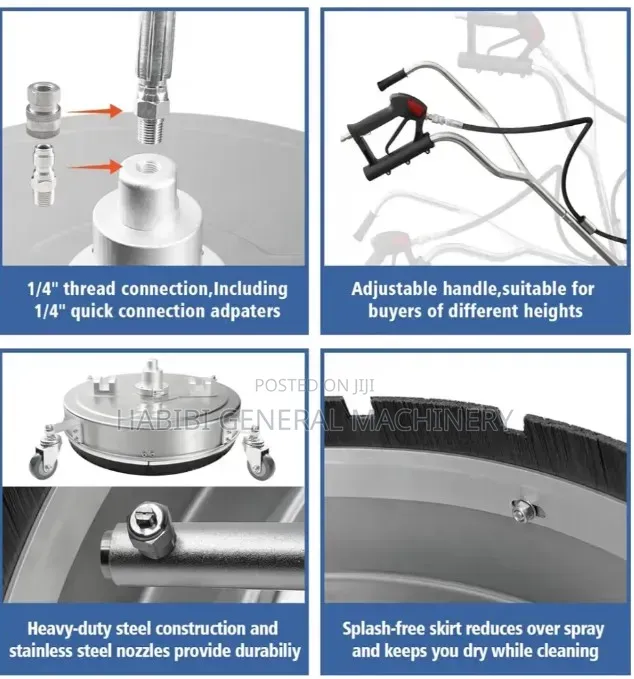 1/4" thread connection,Including 1/4" quick connection adpaters

Adjustable handle,suitable for buyers of different heights

POSTED ON JIJI
HABIBI GENERAL MACHINERY

Heavy-duty steel construction and stainless steel nozzles provide durabiliy

Splash-free skirt reduces over spray and keeps you dry while cleaning