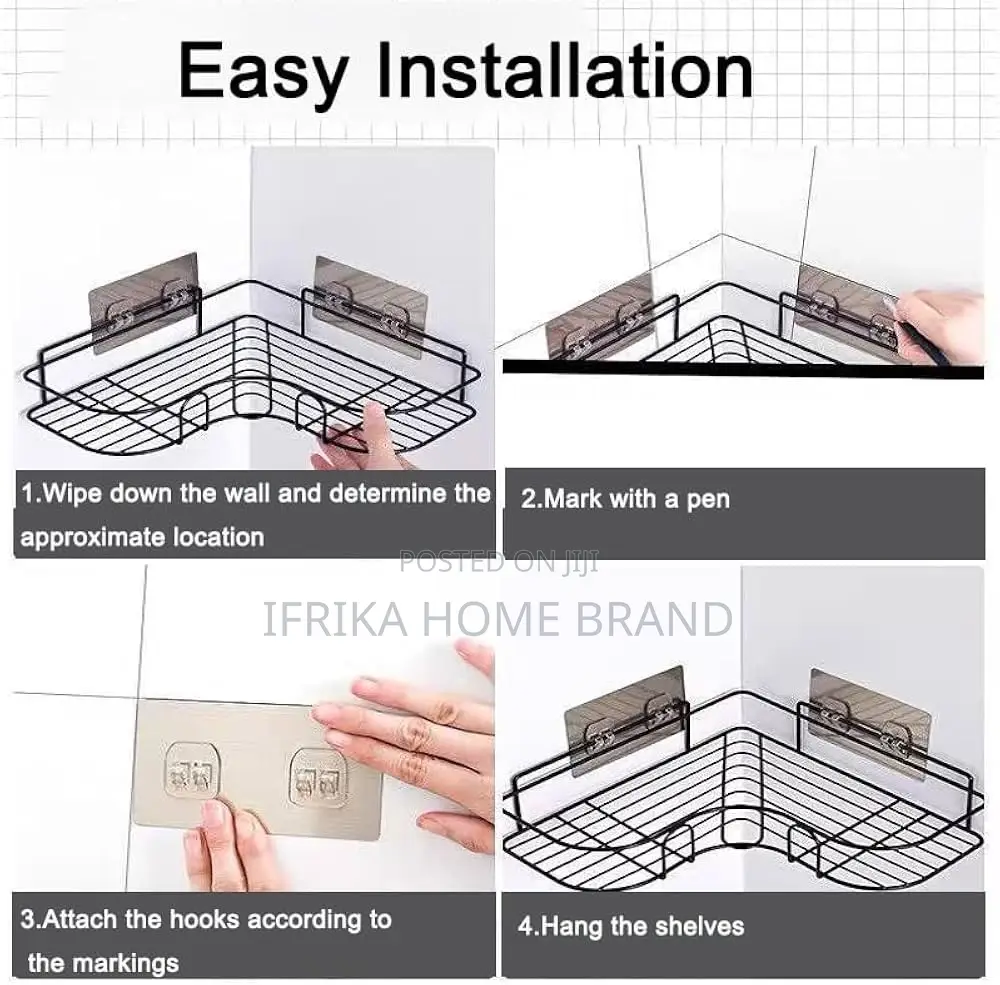 Easy Installation

1.Wipe down the wall and determine the approximate location

2.Mark with a pen

POSTED ON JIJI

IFRIKA HOME BRAND

3.Attach the hooks according to the markings

4.Hang the shelves