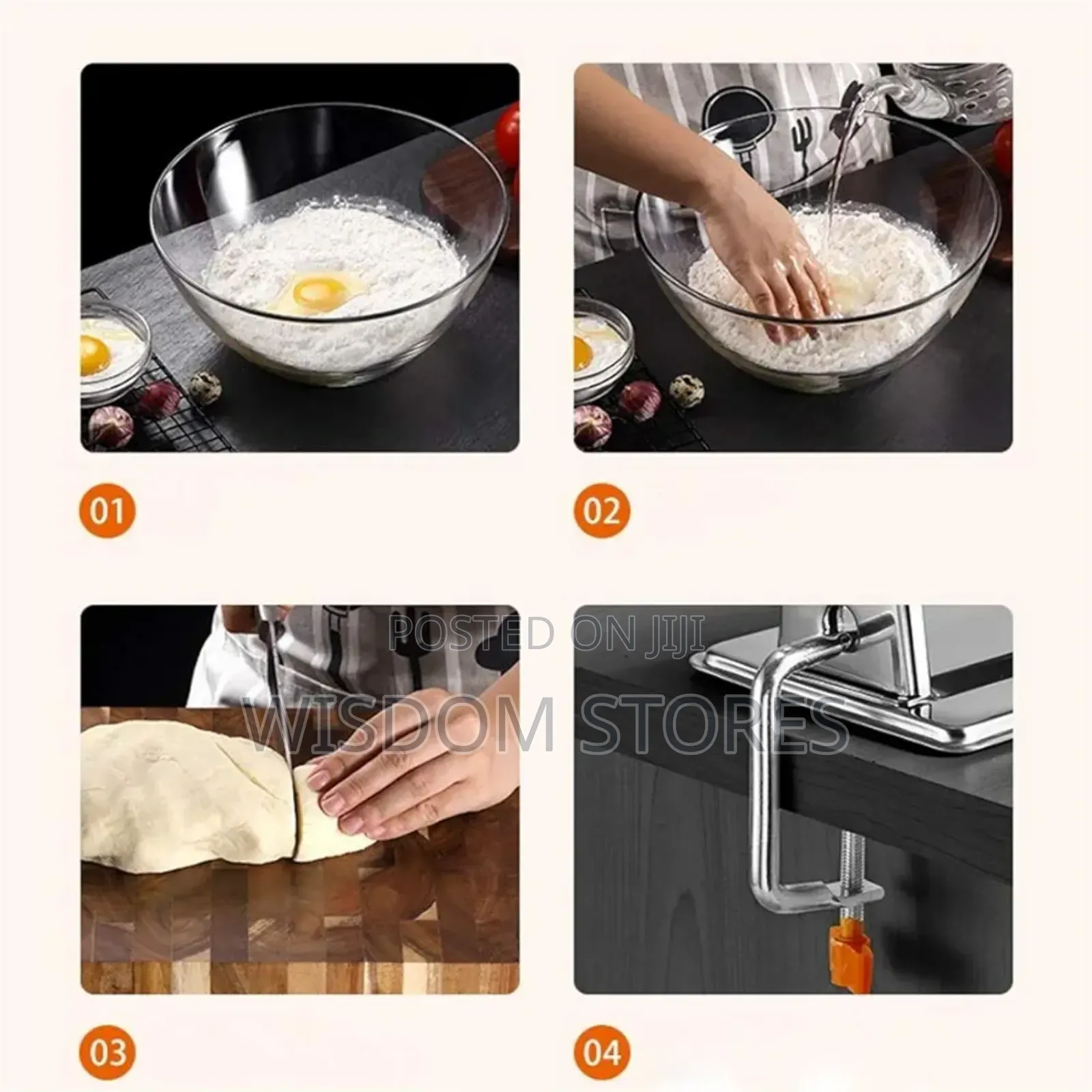 01

02

POSTED ON JIJI
WISDOM STORES

03

04