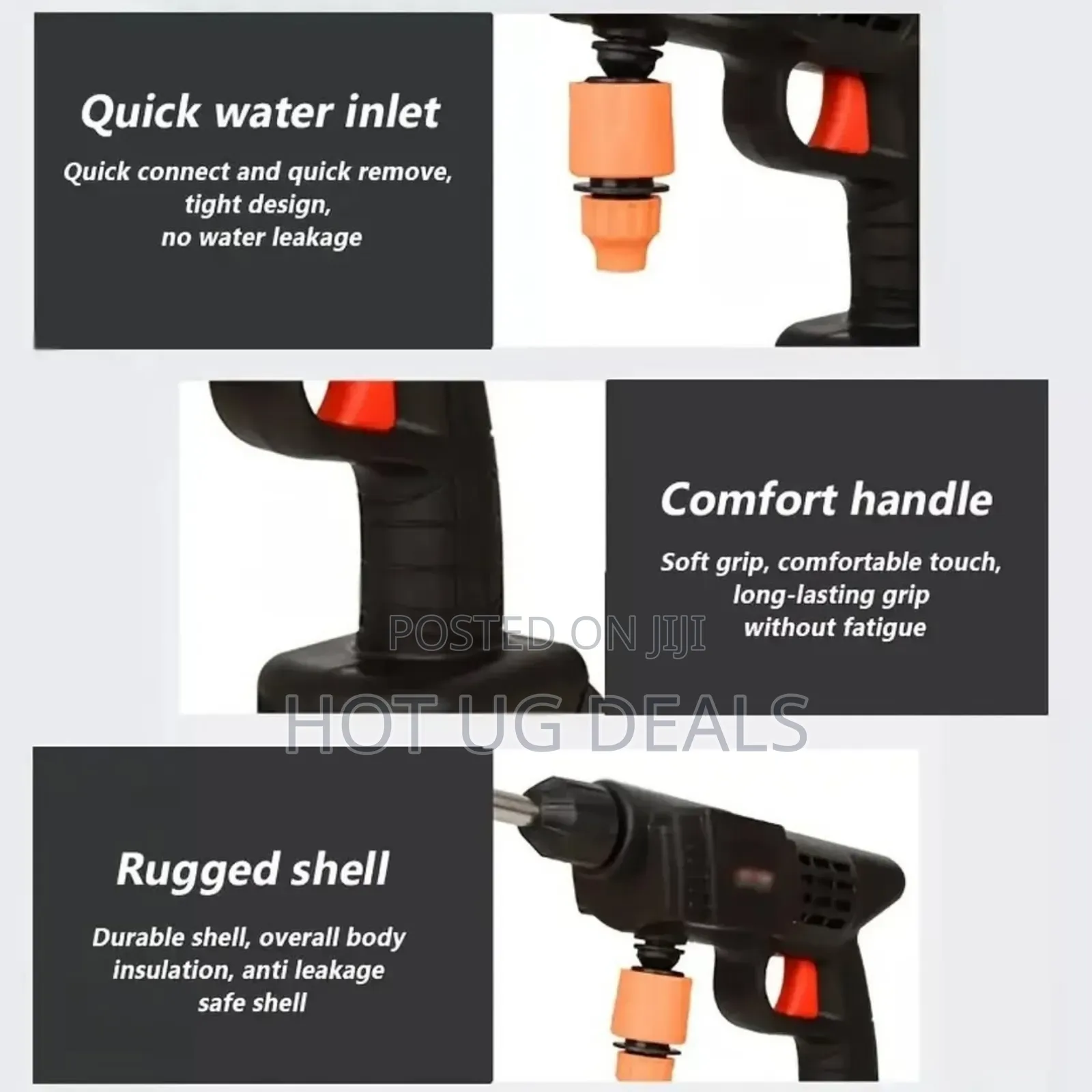 Quick water inlet

Quick connect and quick remove, tight design, no water leakage

Comfort handle

Soft grip, comfortable touch, long-lasting grip without fatigue

POSTED ON JIJI

HOT UG DEALS

Rugged shell

Durable shell, overall body insulation, anti leakage safe shell