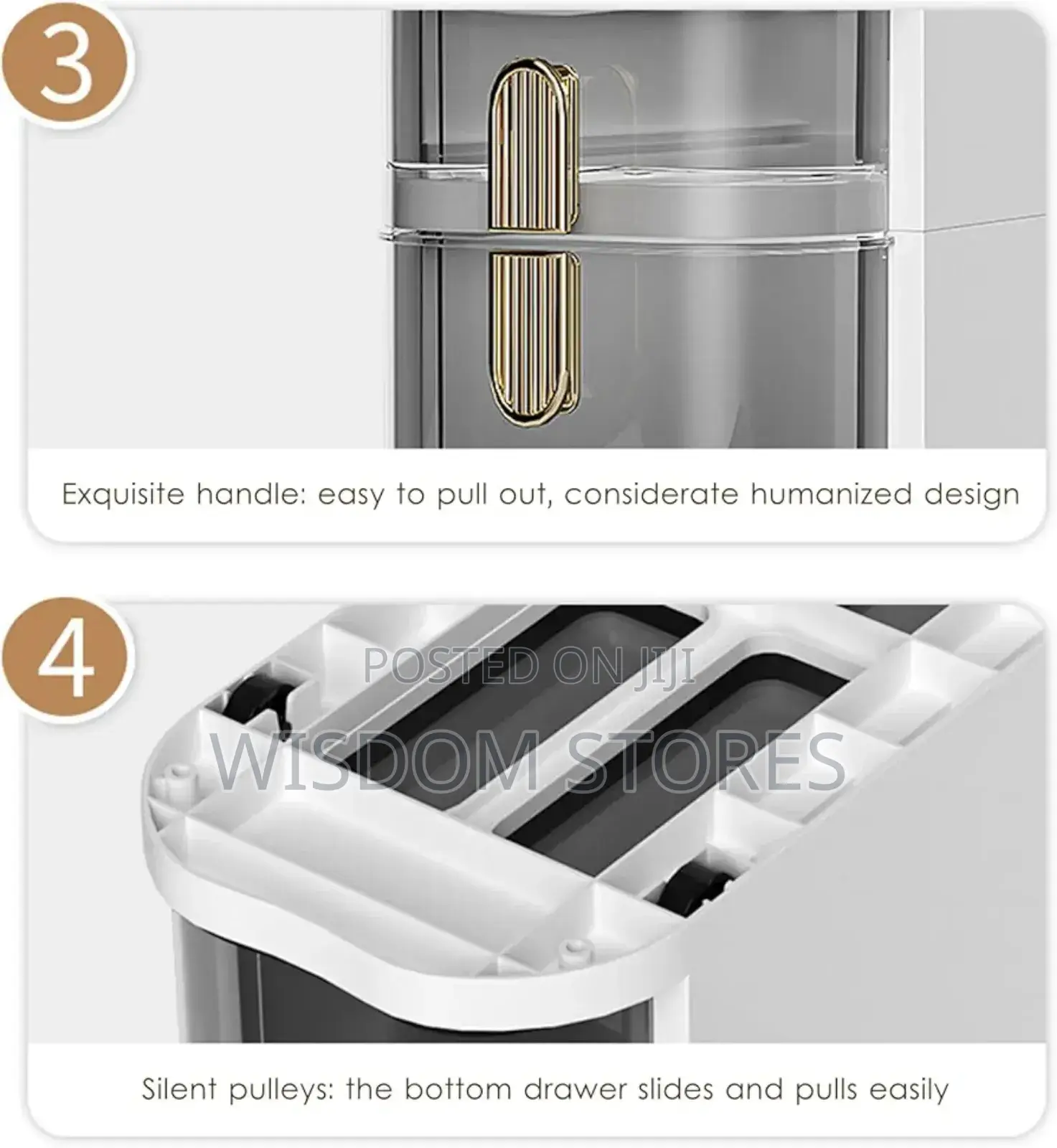 3

Exquisite handle: easy to pull out, considerate humanized design

4

POSTED ON JIJI

WISDOM STORES

Silent pulleys: the bottom drawer slides and pulls easily