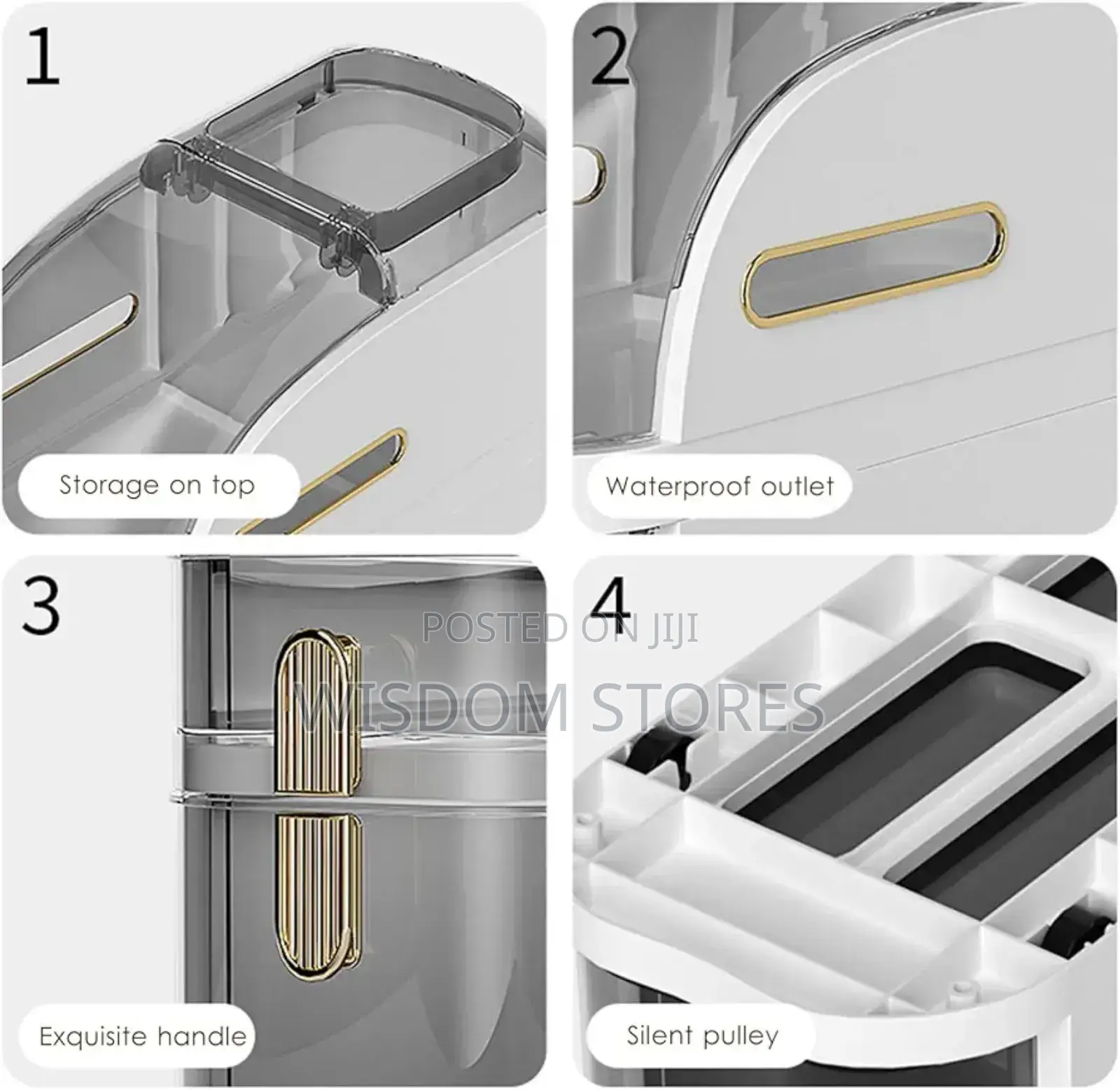 1

Storage on top

2

Waterproof outlet

3

Exquisite handle

4

Silent pulley

POSTED ON JIJI

WISDOM STORES