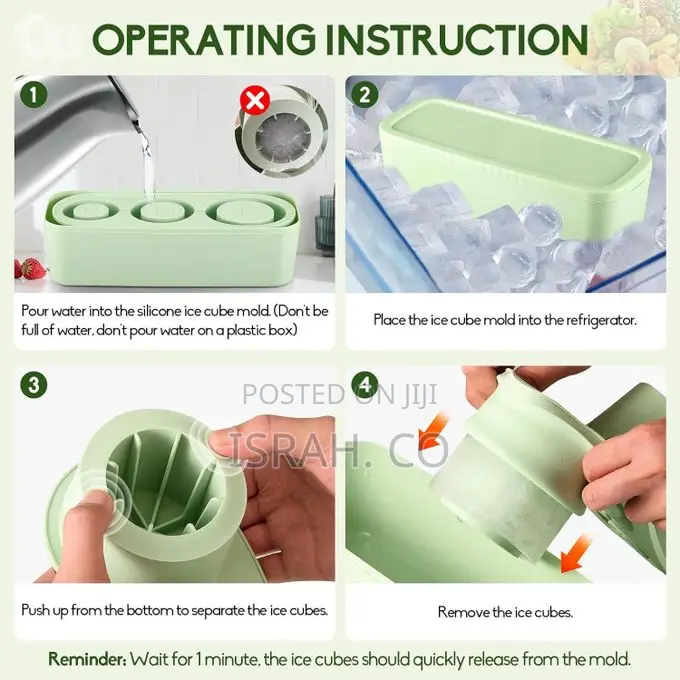 OPERATING INSTRUCTION

1

Pour water into the silicone ice cube mold. (Don't be full of water, don't pour water on a plastic box)

2

Place the ice cube mold into the refrigerator.

3

Push up from the bottom to separate the ice cubes.

4

POSTED ON JIJI
ISRAH. CO

Remove the ice cubes.

Reminder: Wait for 1 minute, the ice cubes should quickly release from the mold.