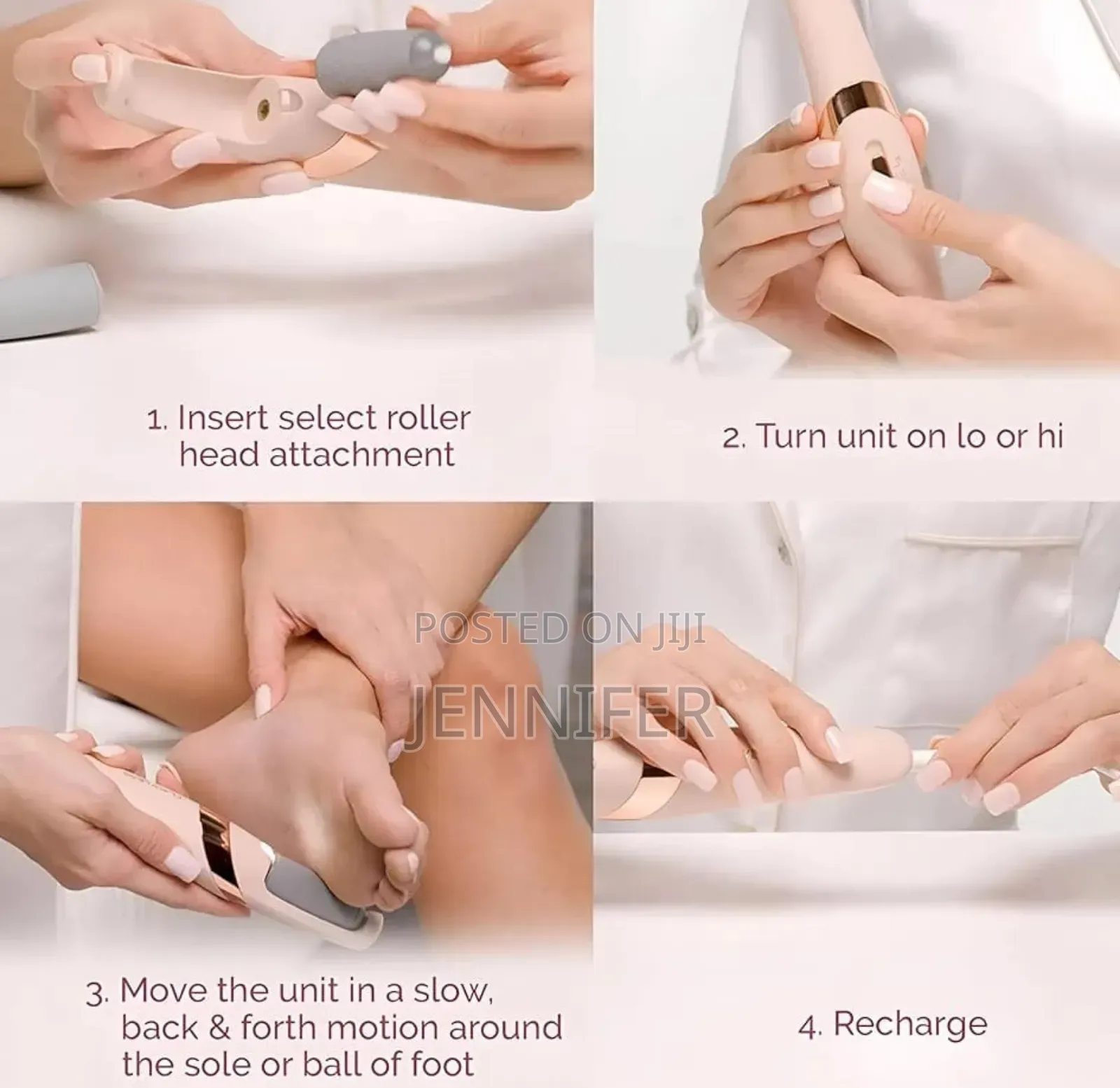 1. Insert select roller head attachment

2. Turn unit on lo or hi

POSTED ON JIJI
JENNIFER

3. Move the unit in a slow, back & forth motion around the sole or ball of foot

4. Recharge