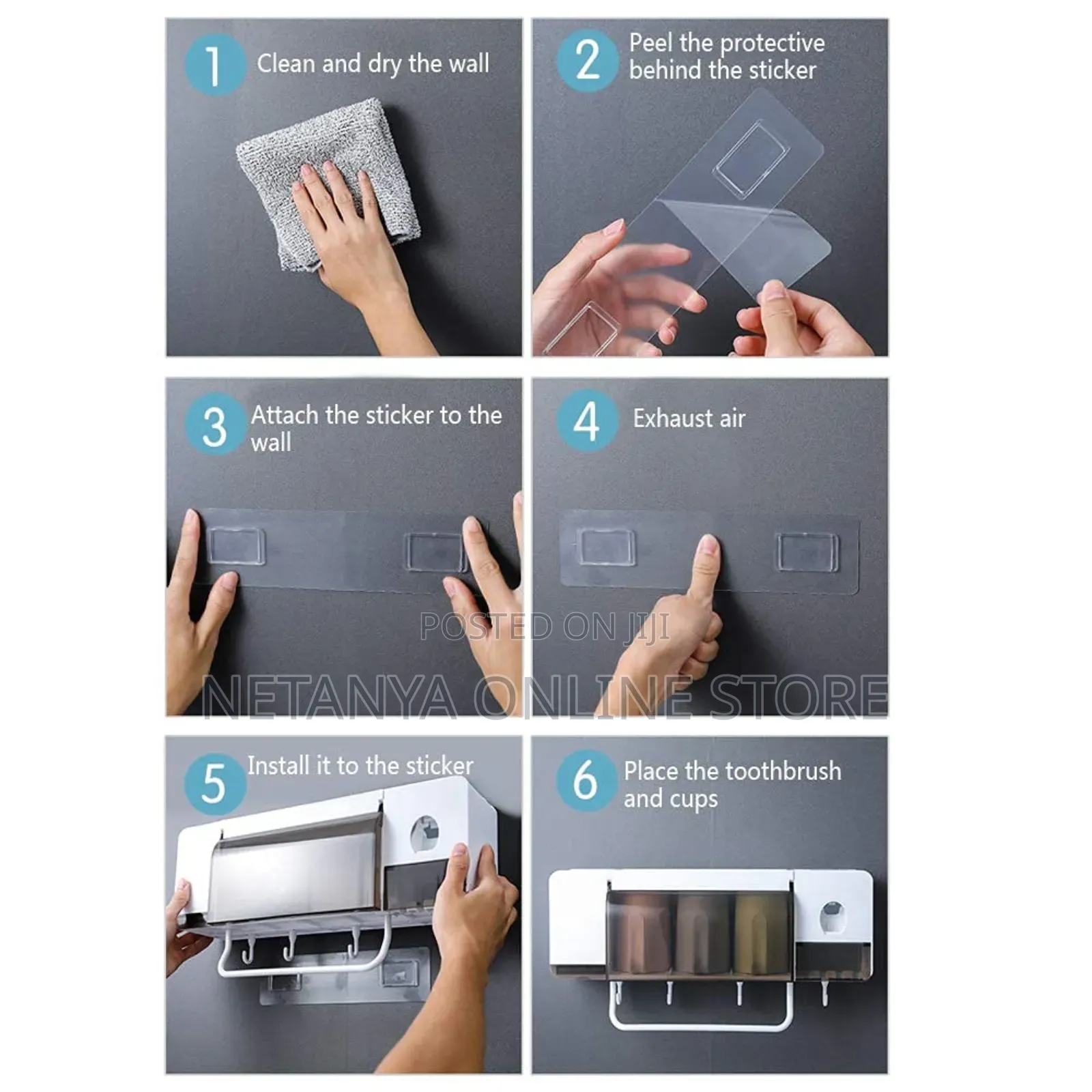 1 Clean and dry the wall

2 Peel the protective behind the sticker

3 Attach the sticker to the wall

4 Exhaust air

POSTED ON JIJI

NETANYA ONLINE STORE

5 Install it to the sticker

6 Place the toothbrush and cups