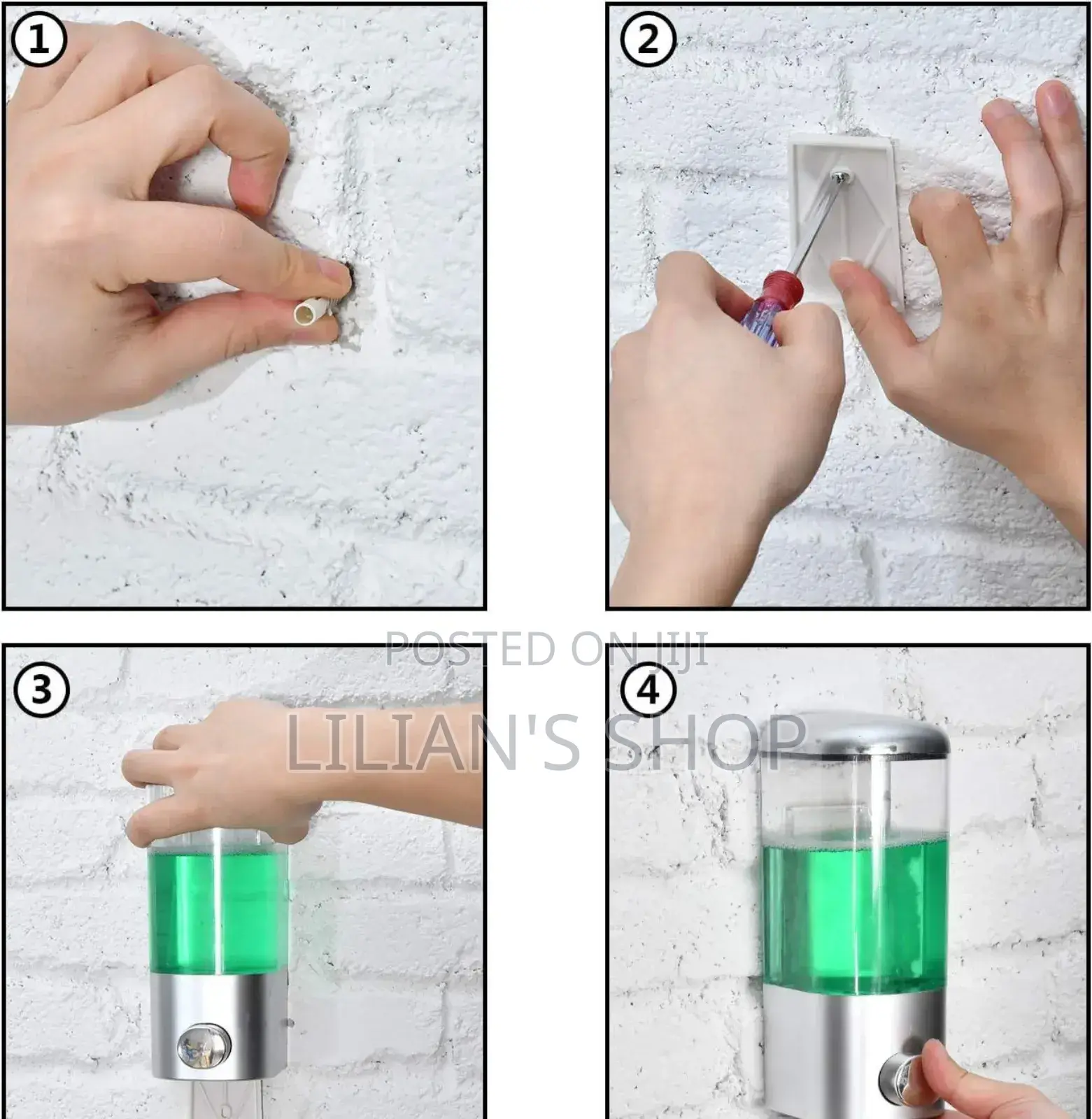 1

2

POSTED ON JIJI
LILIAN'S SHOP

3

4