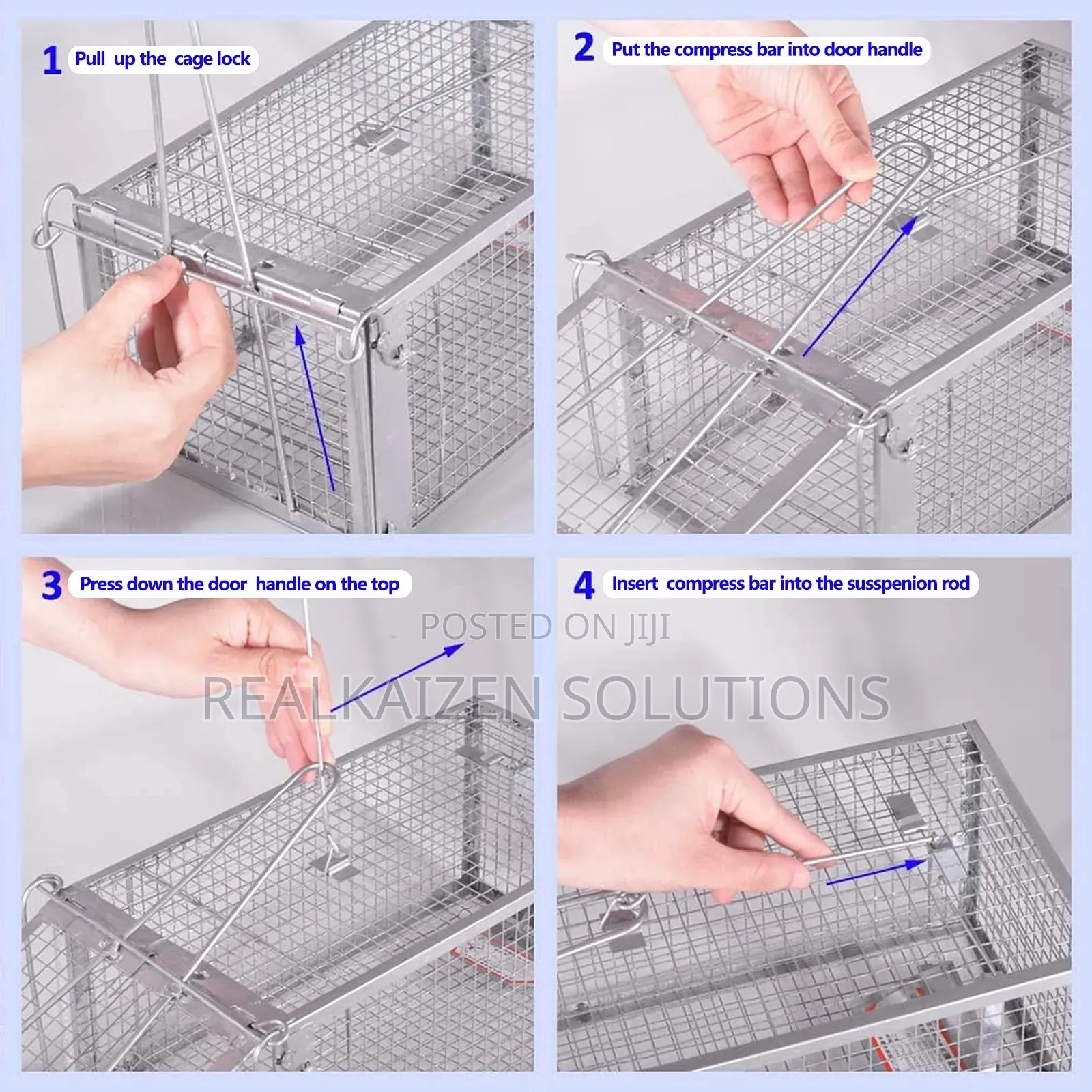 1 Pull up the cage lock

2 Put the compress bar into door handle

3 Press down the door handle on the top

4 Insert compress bar into the susspenion rod

POSTED ON JIJI

REALKAIZEN SOLUTIONS