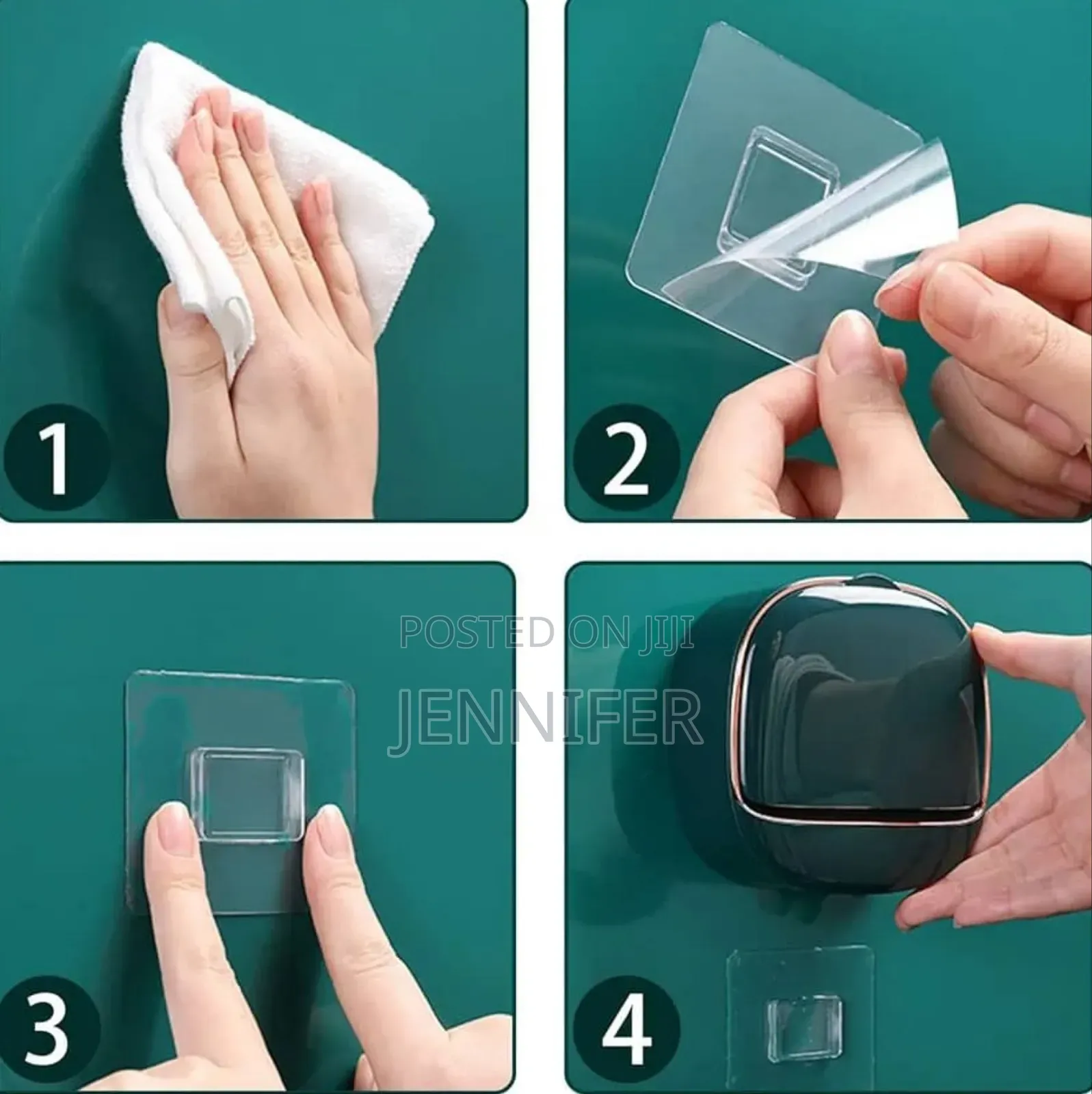 1

2

POSTED ON JIJI
JENNIFER

3

4