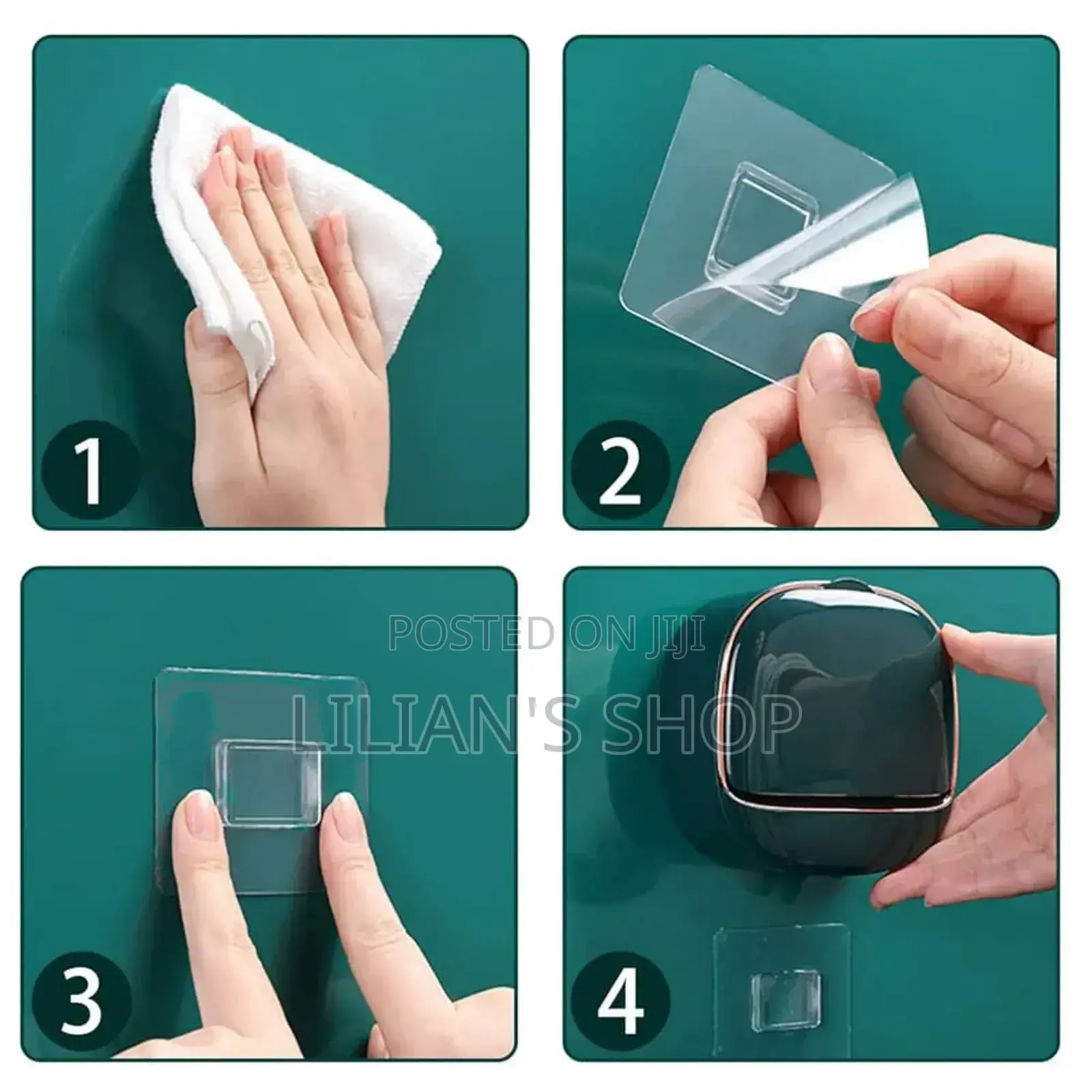 1

2

POSTED ON JIJI
LILIAN'S SHOP

3

4