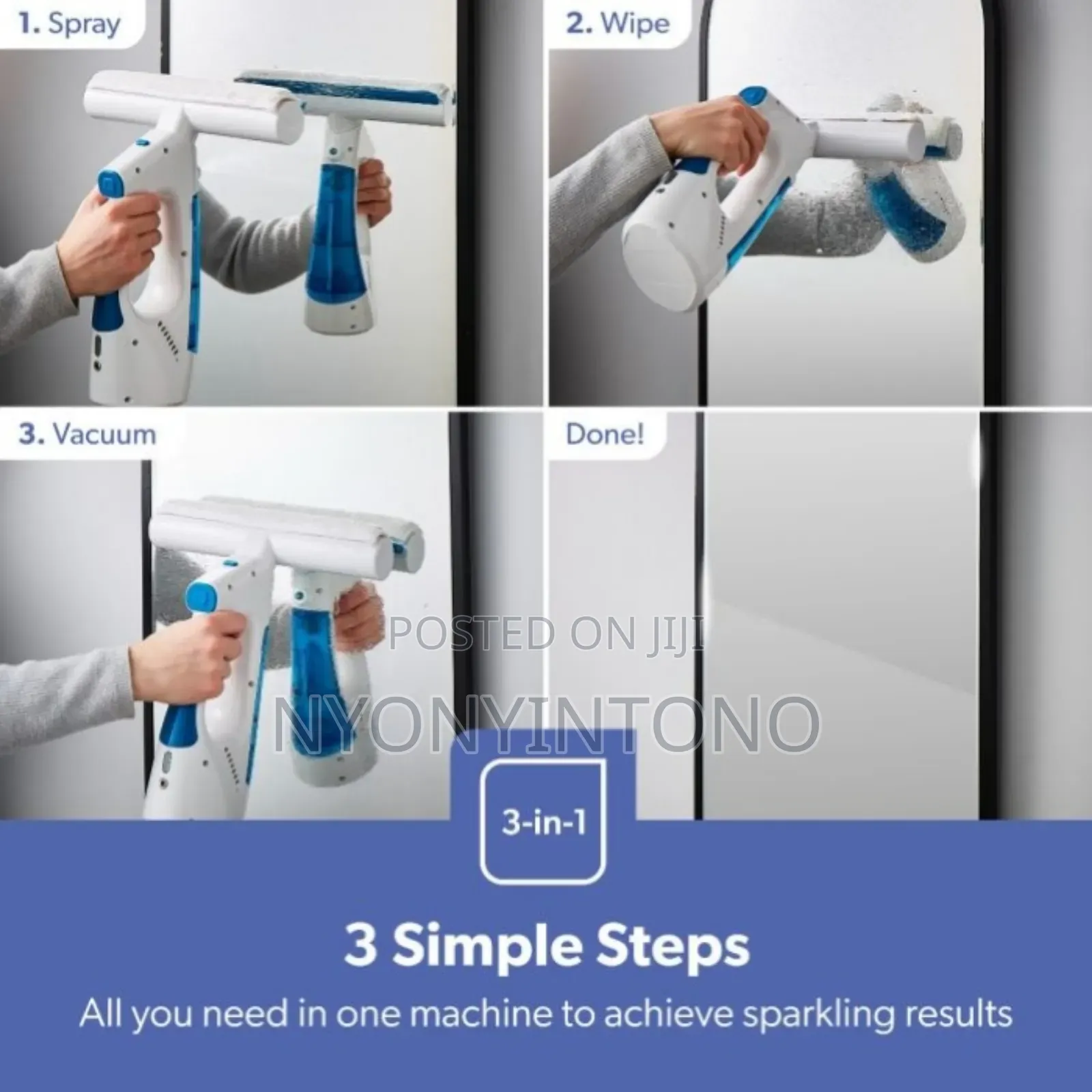 1. Spray

2. Wipe

3. Vacuum

Done!

POSTED ON JIJI

NYONYINTONO

3-in-1

3 Simple Steps

All you need in one machine to achieve sparkling results