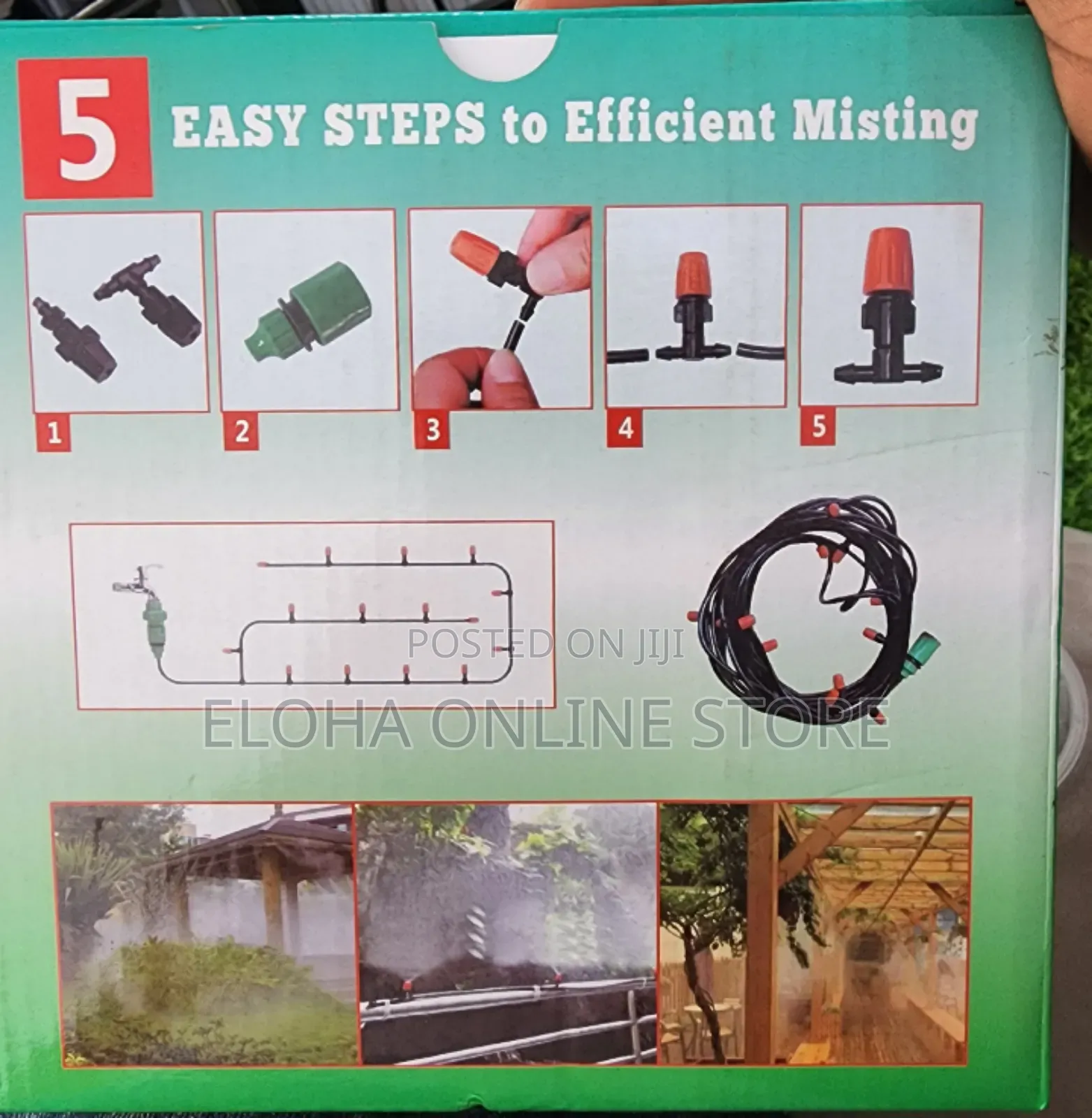 5 EASY STEPS to Efficient Misting

1

2

3

4

5

POSTED ON JIJI

ELOHA ONLINE STORE