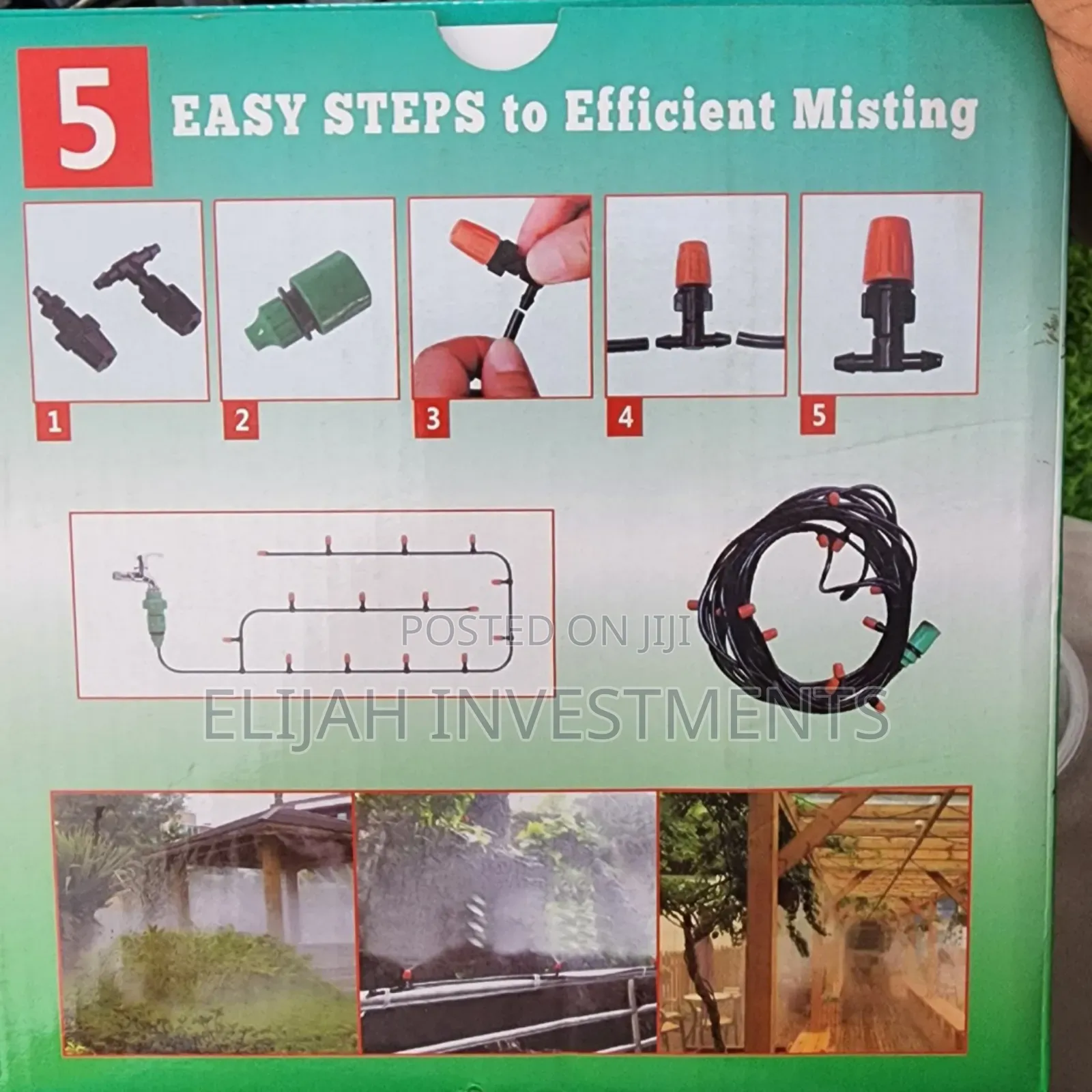 5 EASY STEPS to Efficient Misting

1

2

3

4

5

POSTED ON JIJI

ELIJAH INVESTMENTS