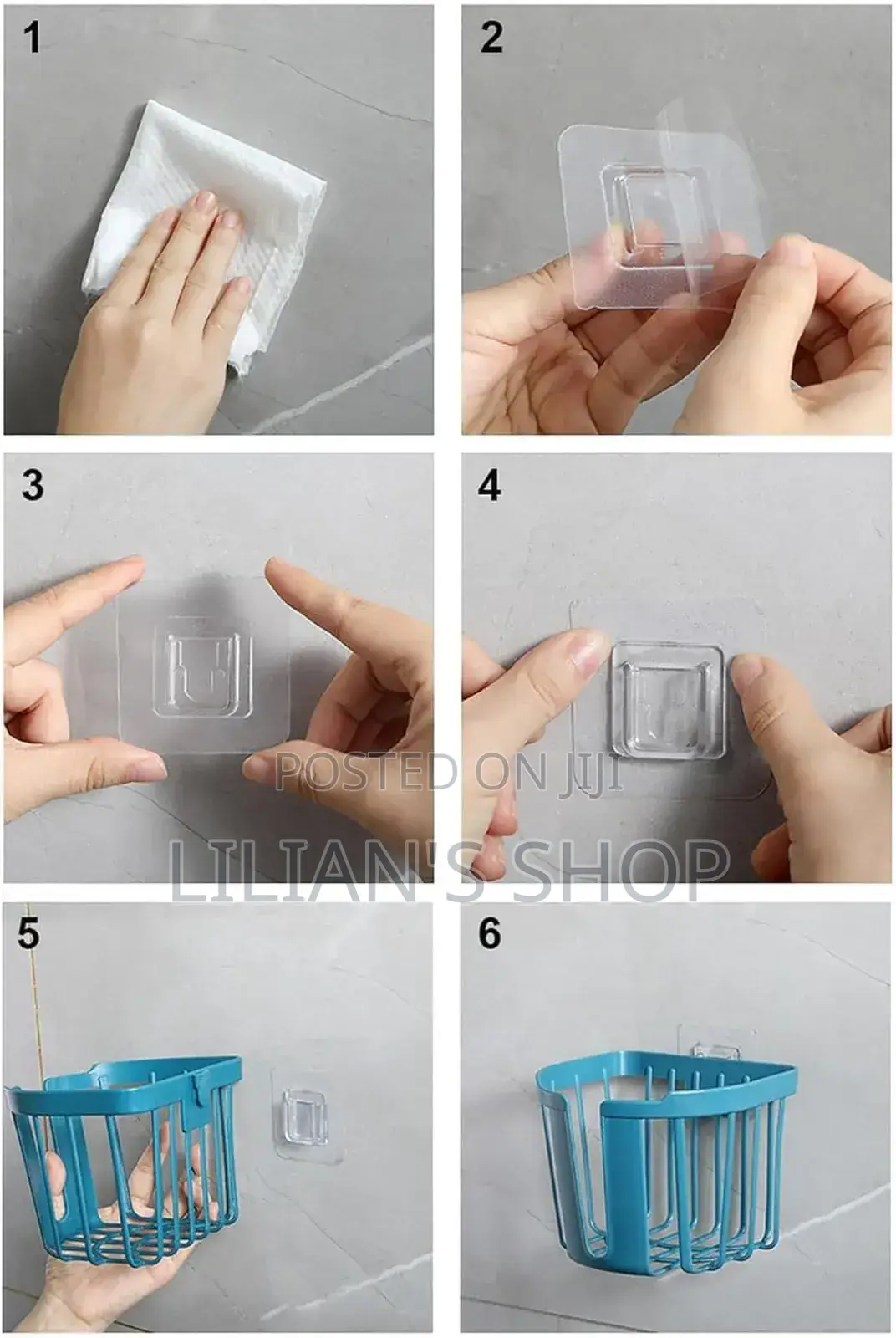 1

2

3

4

POSTED ON JIJI

LILIAN'S SHOP

5

6