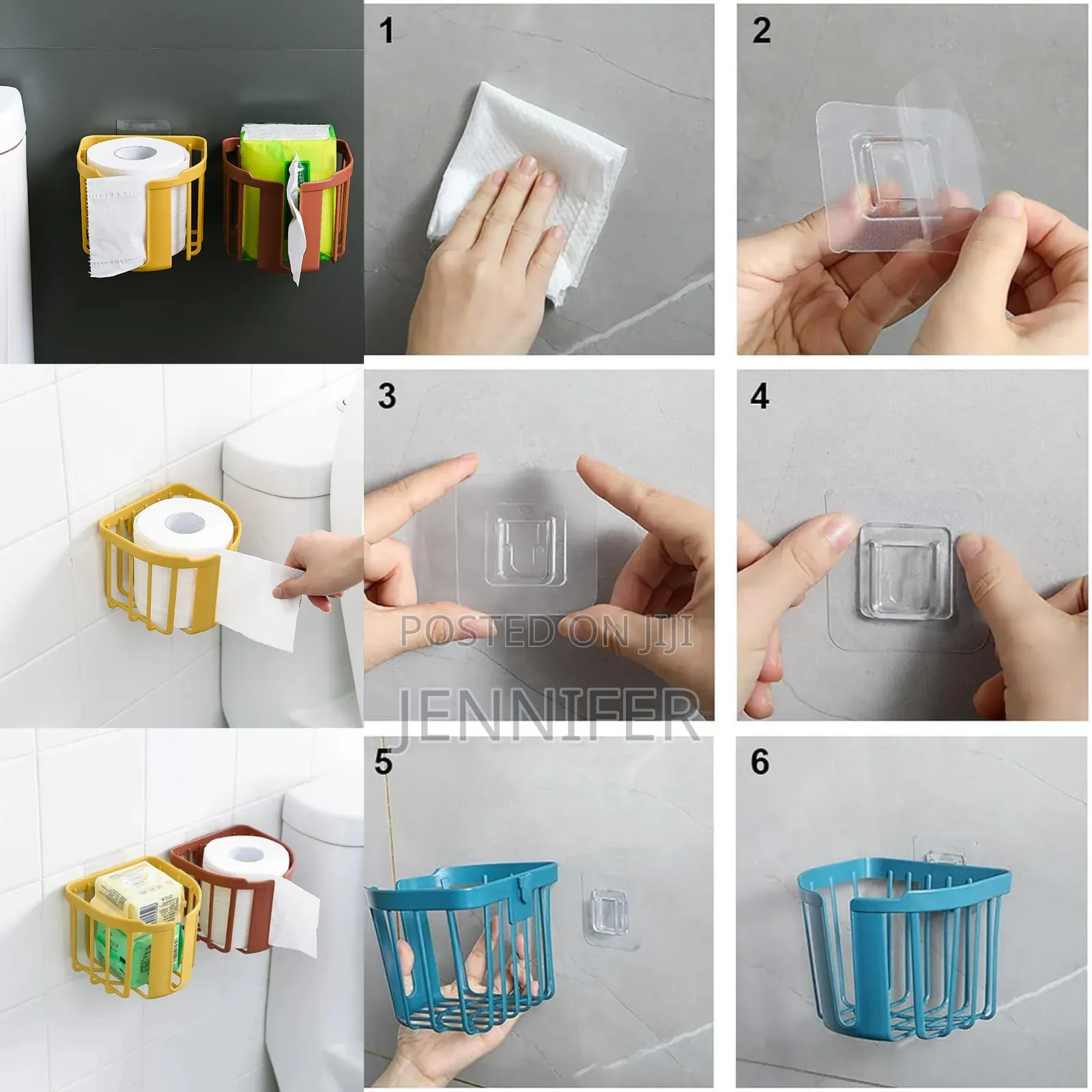 1

2

3

4

POSTED ON JIJI
JENNIFER

5

6