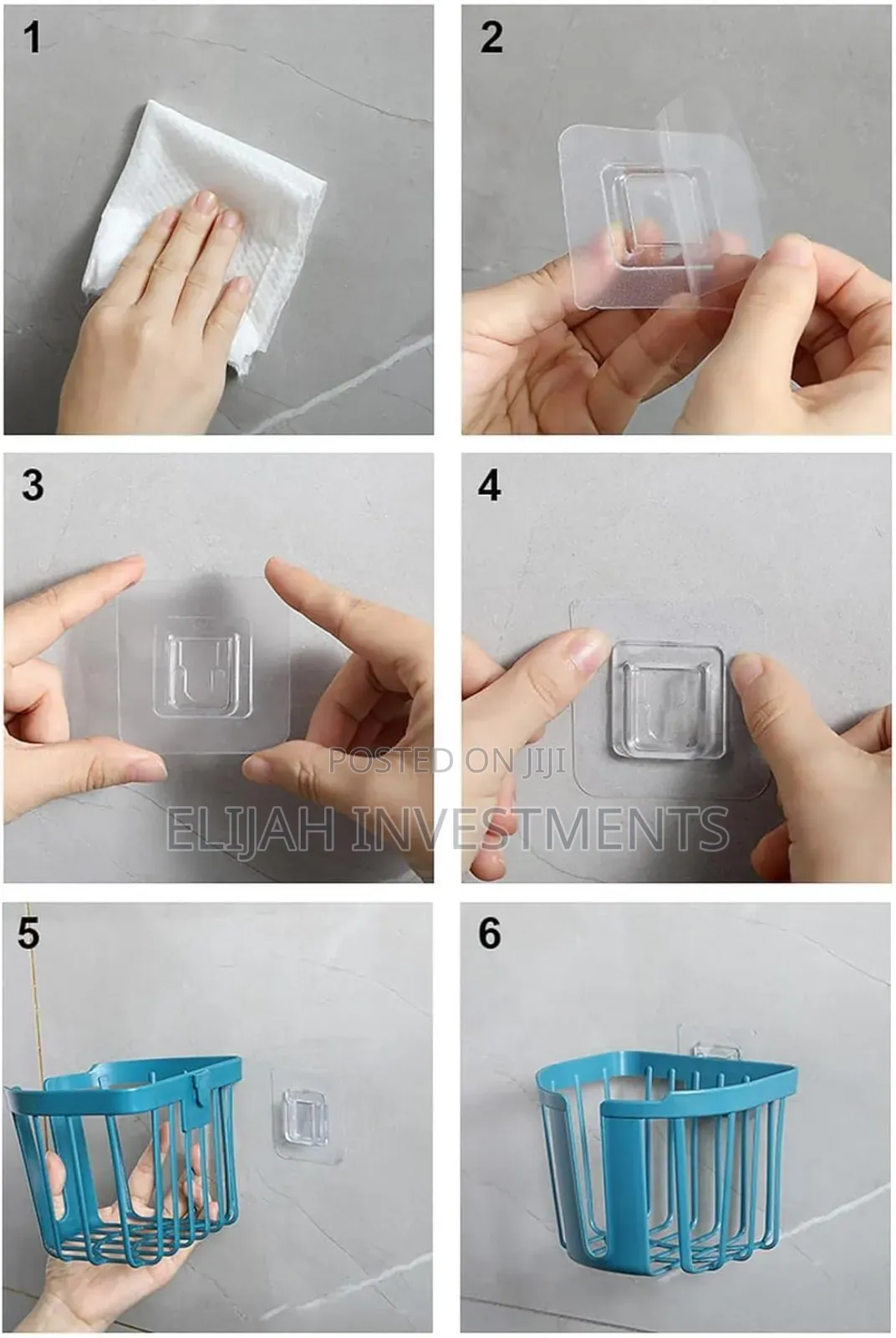 1

2

3

4

POSTED ON JIJI
ELIJAH INVESTMENTS

5

6