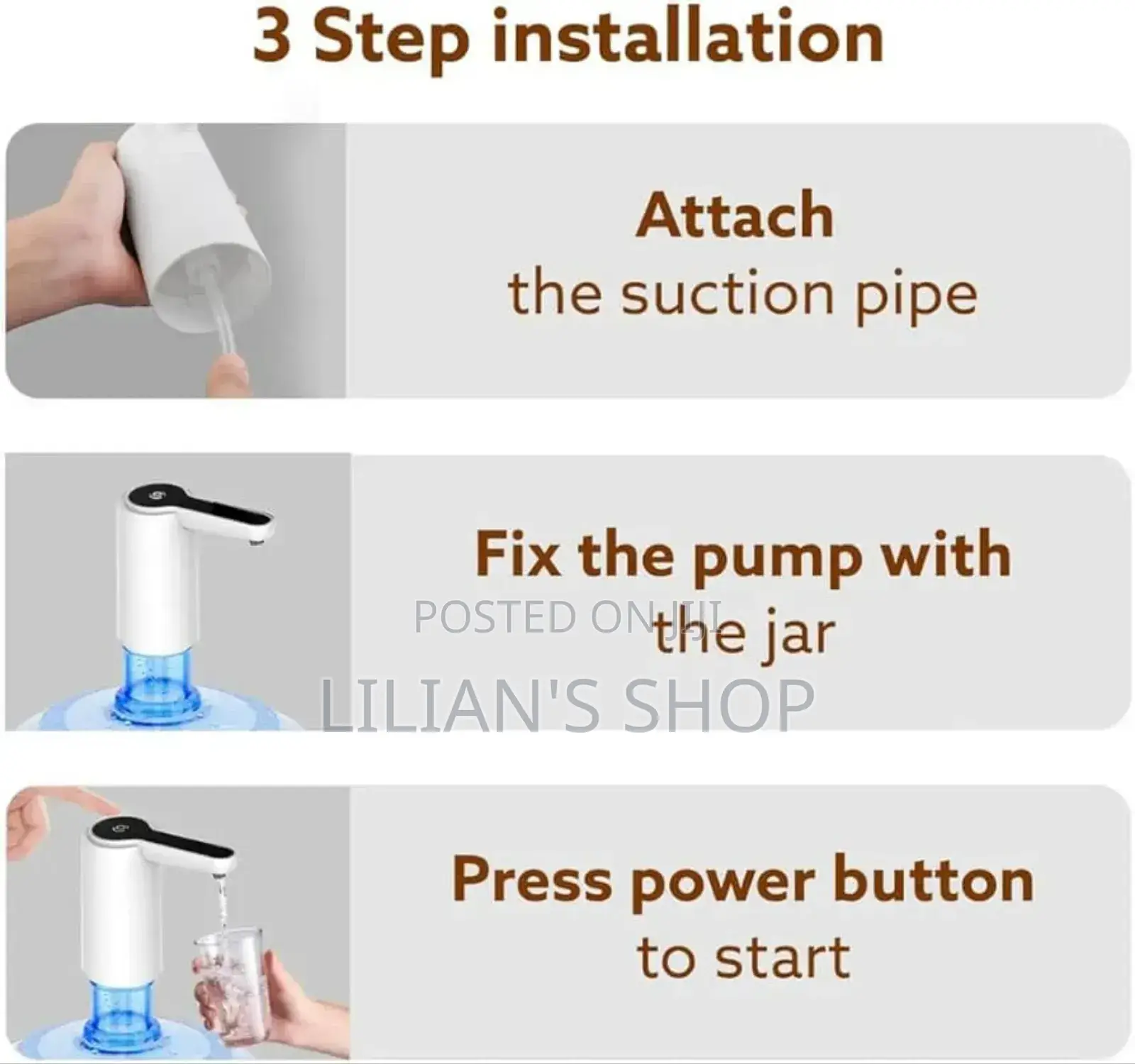 3 Step installation

Attach
the suction pipe

Fix the pump with
the jar

POSTED ON JIJI
LILIAN'S SHOP

Press power button
to start