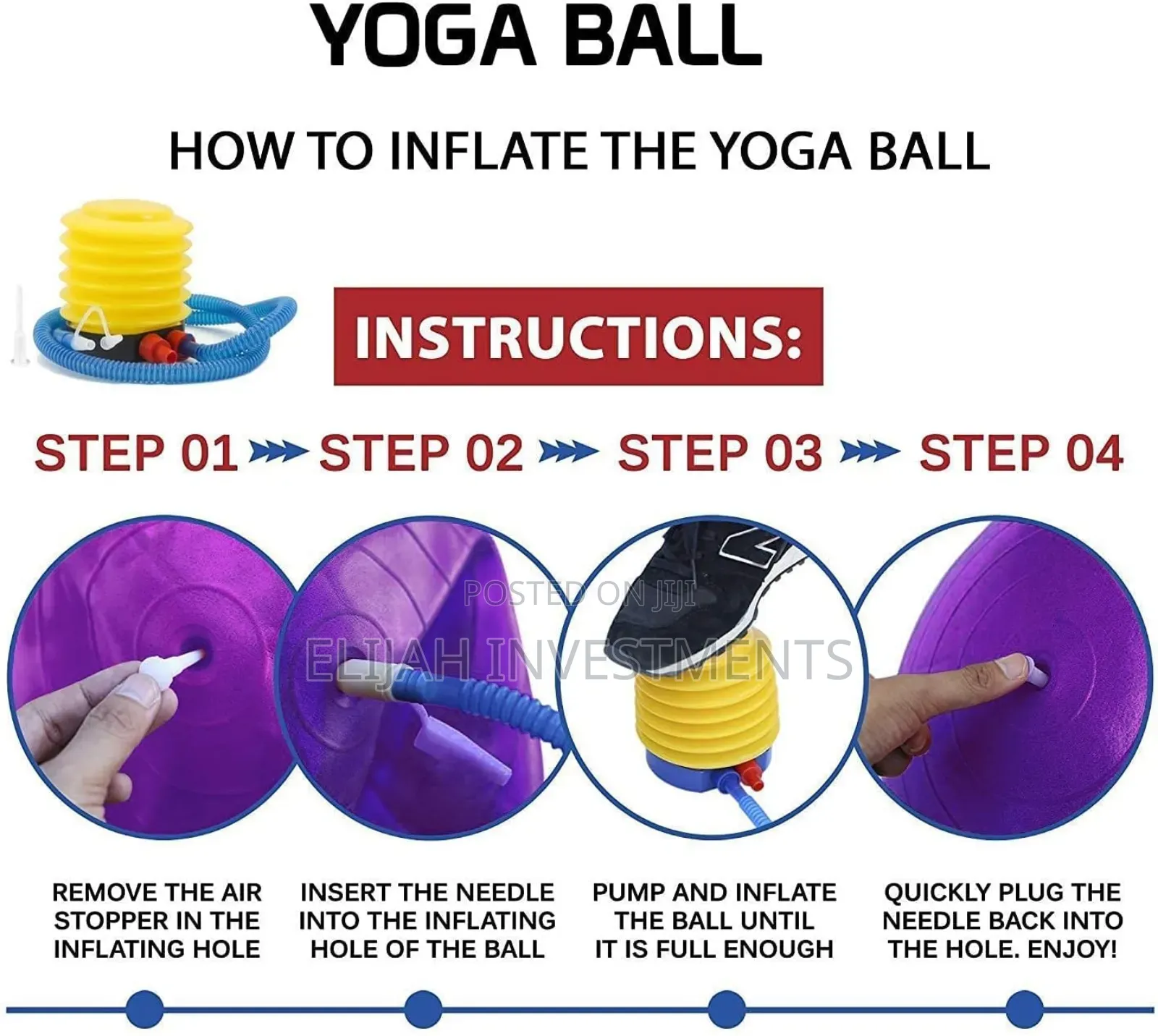 YOGA BALL

HOW TO INFLATE THE YOGA BALL

INSTRUCTIONS:

STEP 01 STEP 02 STEP 03 STEP 04

POSTED ON JIJI

ELIJAH INVESTMENTS

REMOVE THE AIR STOPPER IN THE INFLATING HOLE

INSERT THE NEEDLE INTO THE INFLATING HOLE OF THE BALL

PUMP AND INFLATE THE BALL UNTIL IT IS FULL ENOUGH

QUICKLY PLUG THE NEEDLE BACK INTO THE HOLE. ENJOY!