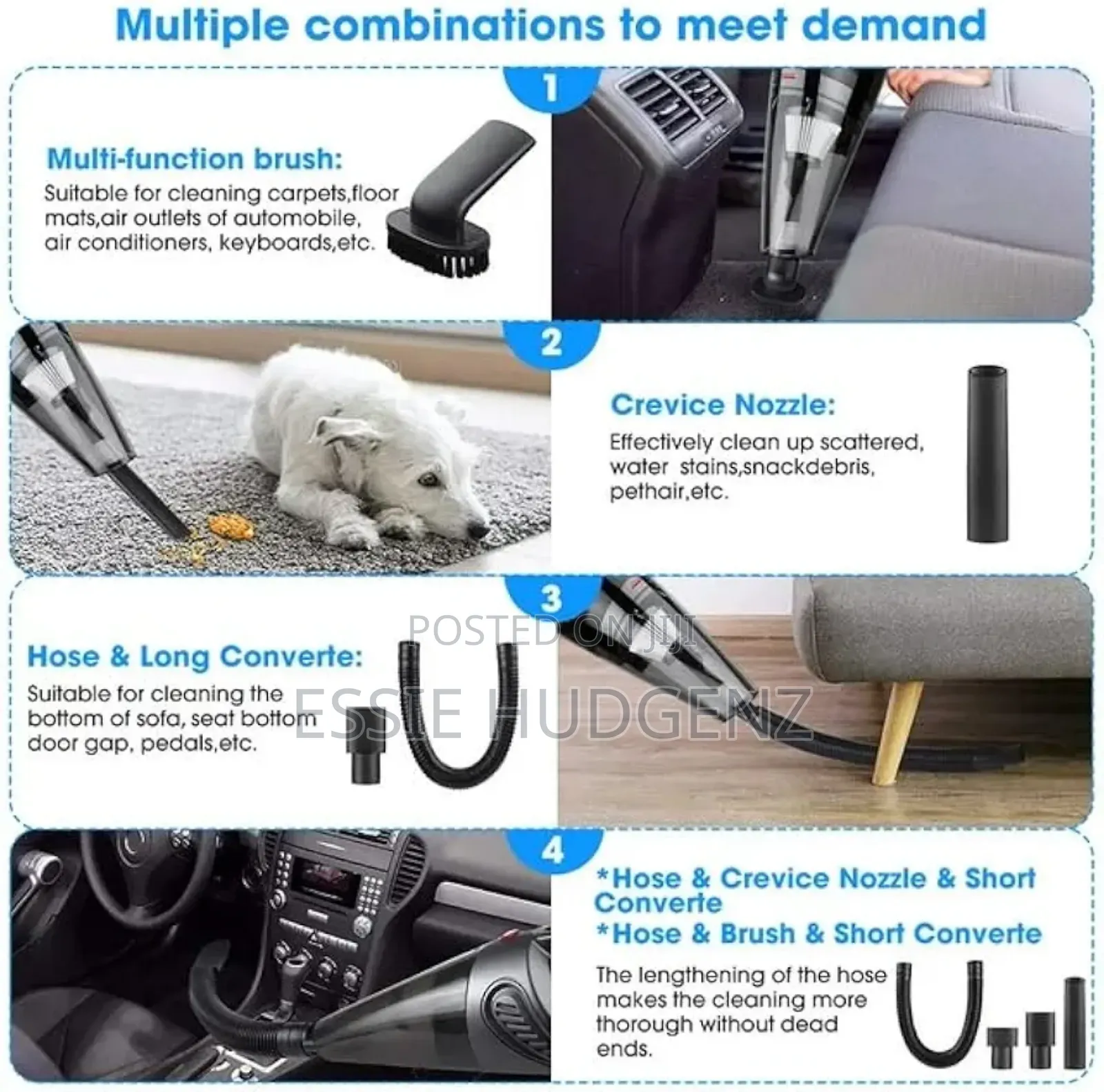 Multiple combinations to meet demand

1

Multi-function brush:
Suitable for cleaning carpets,floor mats,air outlets of automobile, air conditioners, keyboards,etc.

2

Crevice Nozzle:
Effectively clean up scattered, water stains,snackdebris, pethair,etc.

3

POSTED ON JIJI

ESSIE HUDGENZ

Hose & Long Converte:
Suitable for cleaning the bottom of sofa, seat bottom door gap, pedals,etc.

4

*Hose & Crevice Nozzle & Short Converte
*Hose & Brush & Short Converte

The lengthening of the hose makes the cleaning more thorough without dead ends.