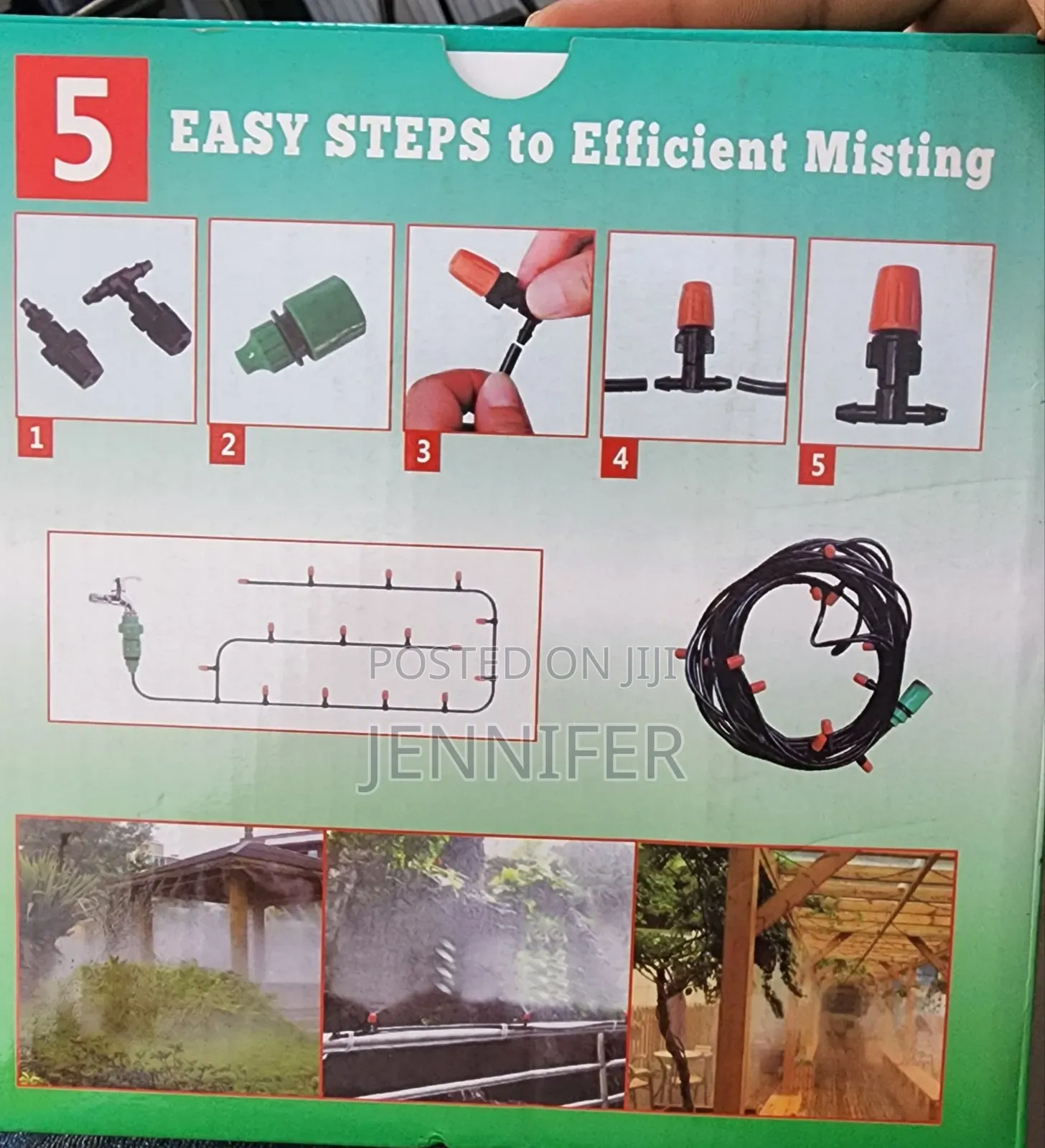 5 EASY STEPS to Efficient Misting

1

2

3

4

5

POSTED ON JIJI
JENNIFER