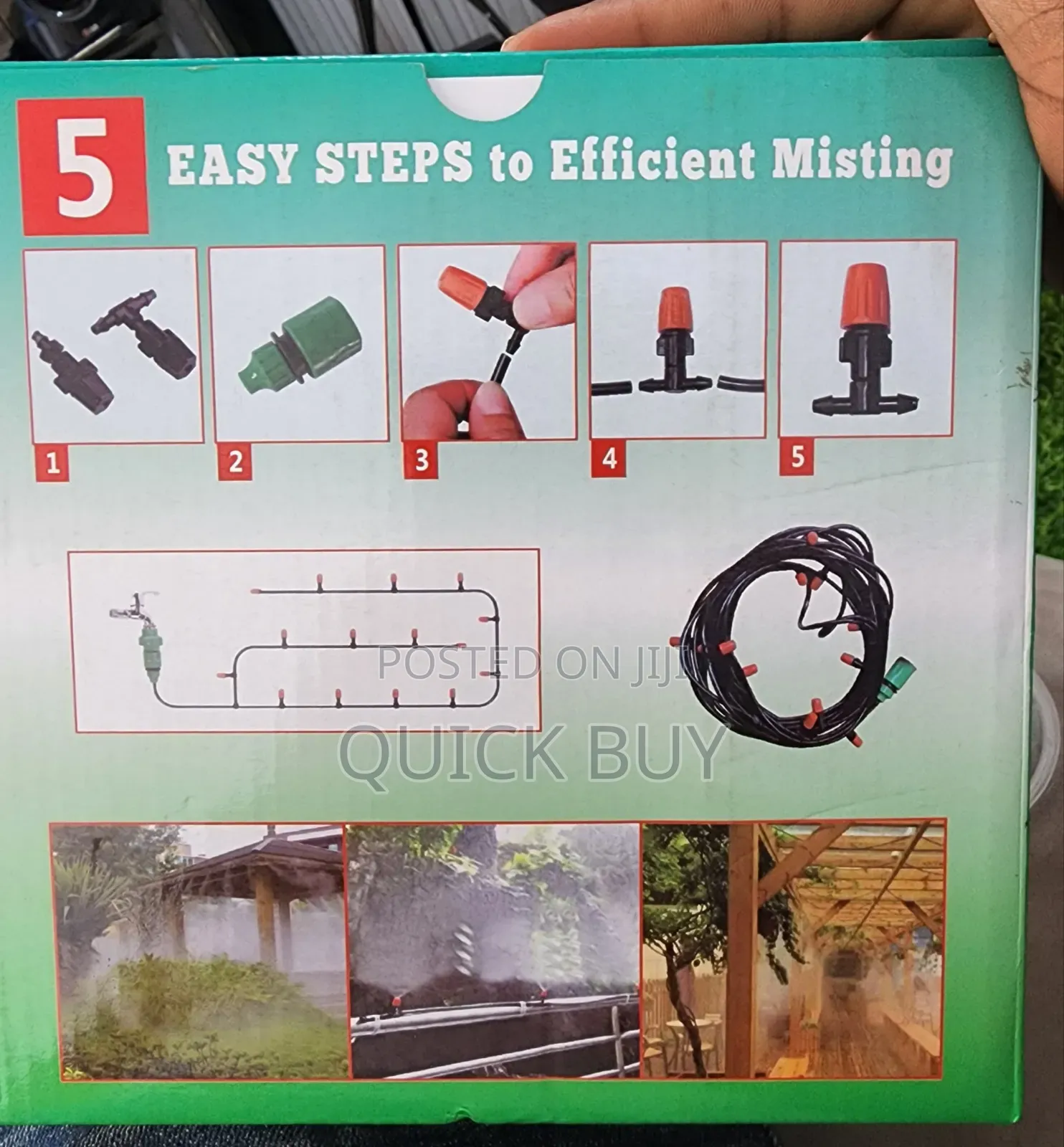 5 EASY STEPS to Efficient Misting

1

2

3

4

5

POSTED ON JIJI

QUICK BUY