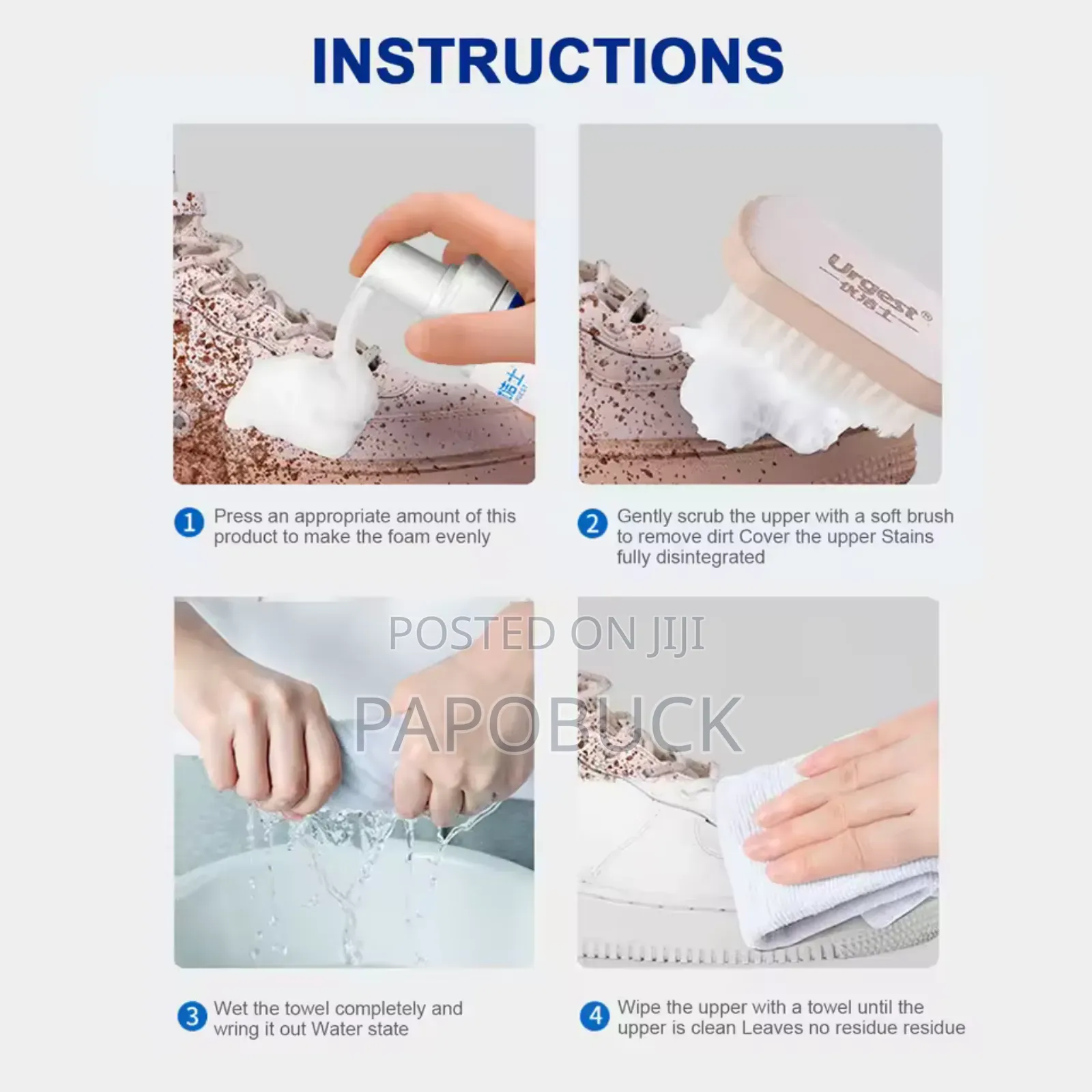 INSTRUCTIONS

Urgest®

1 Press an appropriate amount of this product to make the foam evenly

2 Gently scrub the upper with a soft brush to remove dirt Cover the upper Stains fully disintegrated

POSTED ON JIJI

PAPOBUCK

3 Wet the towel completely and wring it out Water state

4 Wipe the upper with a towel until the upper is clean Leaves no residue residue