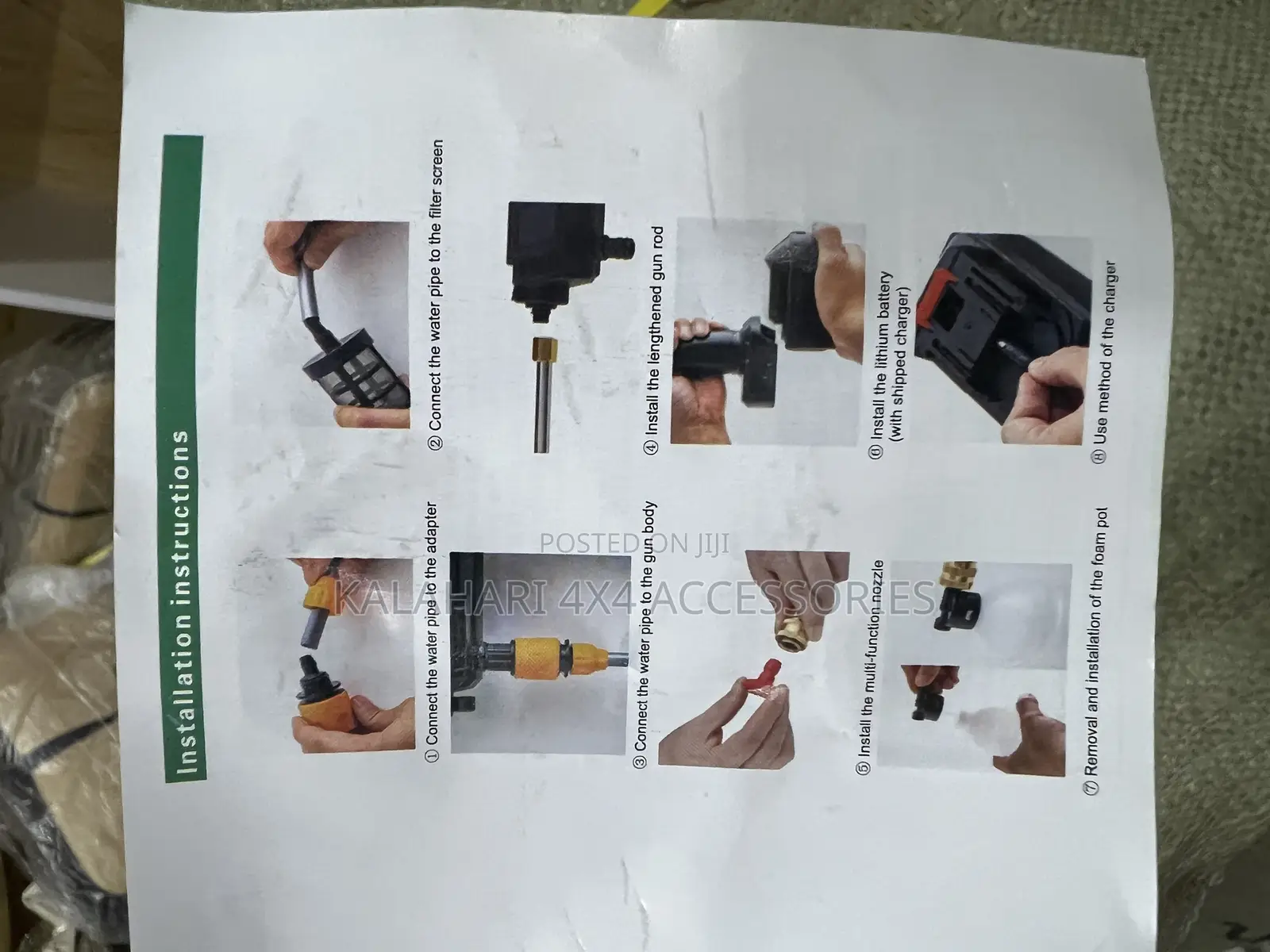 Installation instructions

① Connect the water pipe to the adapter

② Connect the water pipe to the filter screen

③ Connect the water pipe to the gun body

④ Install the lengthened gun rod

⑤ Install the multi-function nozzle

⑥ Install the lithium battery (with shipped charger)

⑦ Removal and installation of the foam pot

⑧ Use method of the charger

POSTED ON JIJI
KALAHARI 4X4 ACCESSORIES