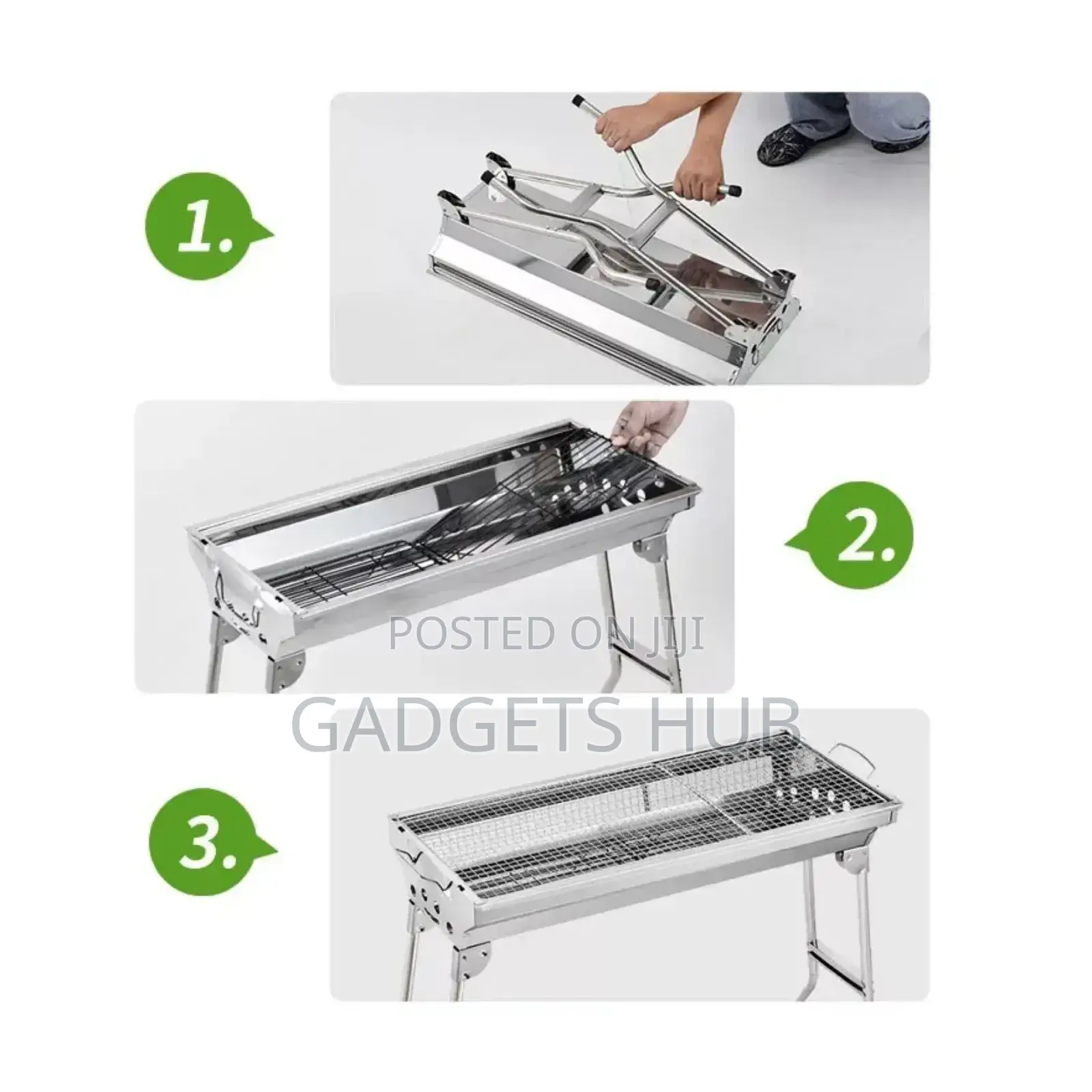 1.

2.

POSTED ON JIJI

GADGETS HUB

3.