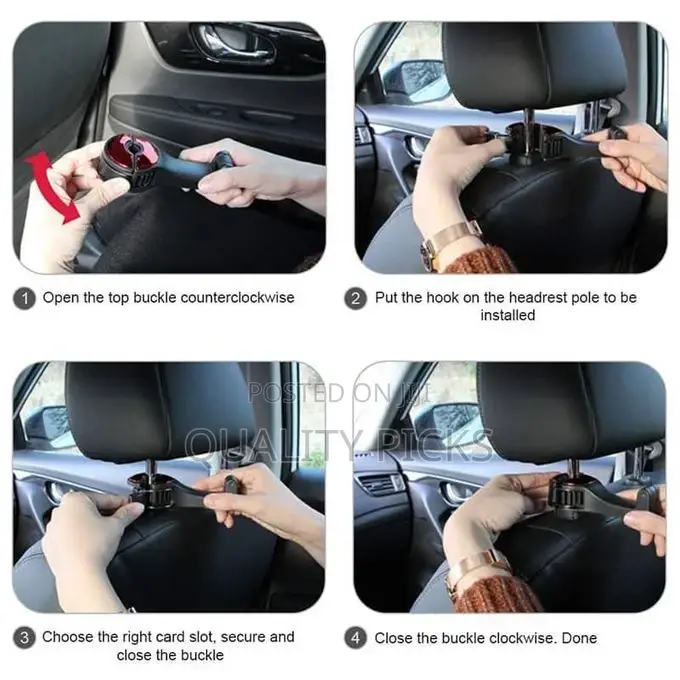 1 Open the top buckle counterclockwise

2 Put the hook on the headrest pole to be installed

POSTED ON JIJI
QUALITY PICKS

3 Choose the right card slot, secure and close the buckle

4 Close the buckle clockwise. Done