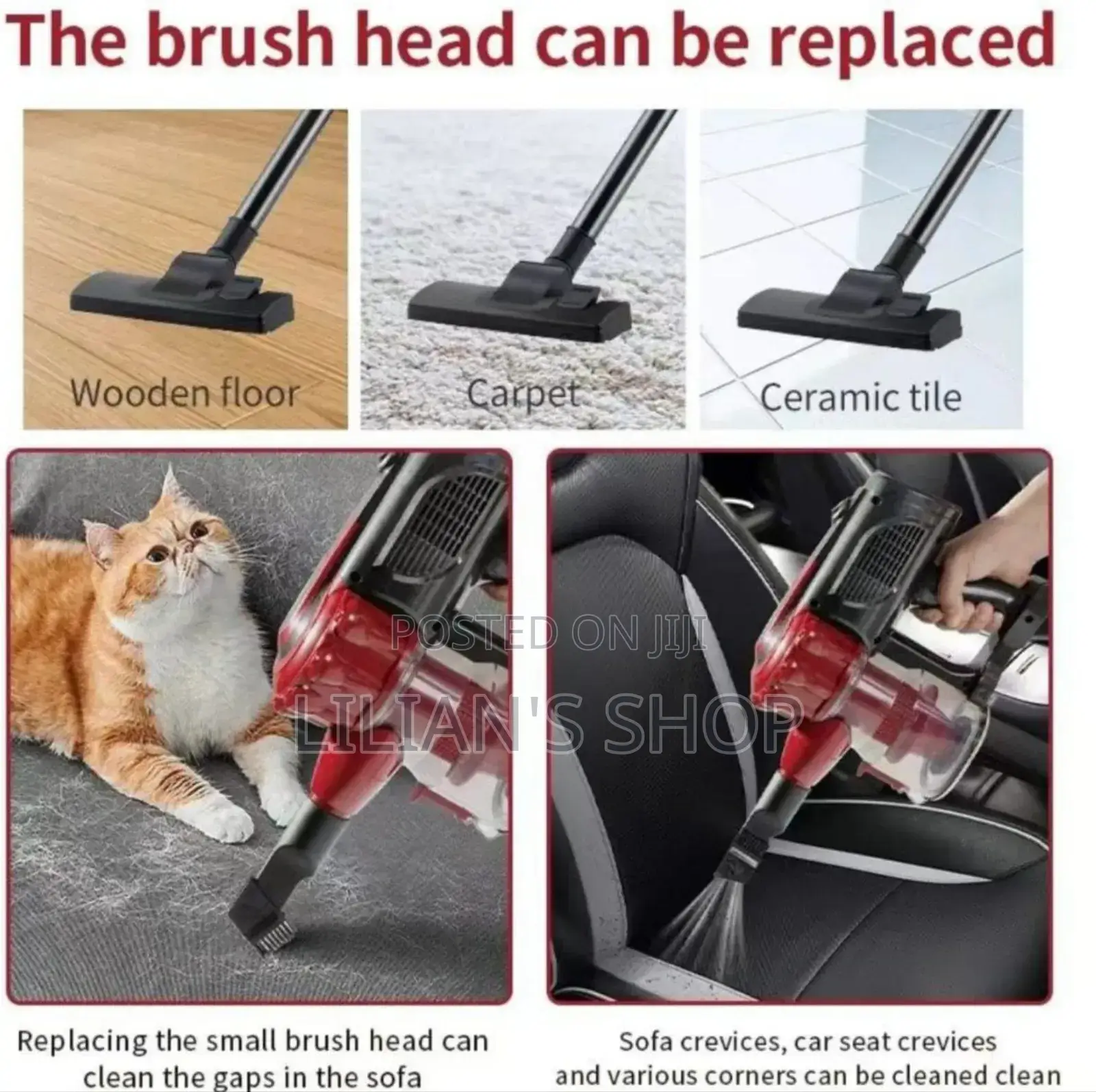 The brush head can be replaced

Wooden floor

Carpet

Ceramic tile

POSTED ON JIJI

LILIAN'S SHOP

Replacing the small brush head can clean the gaps in the sofa

Sofa crevices, car seat crevices and various corners can be cleaned clean